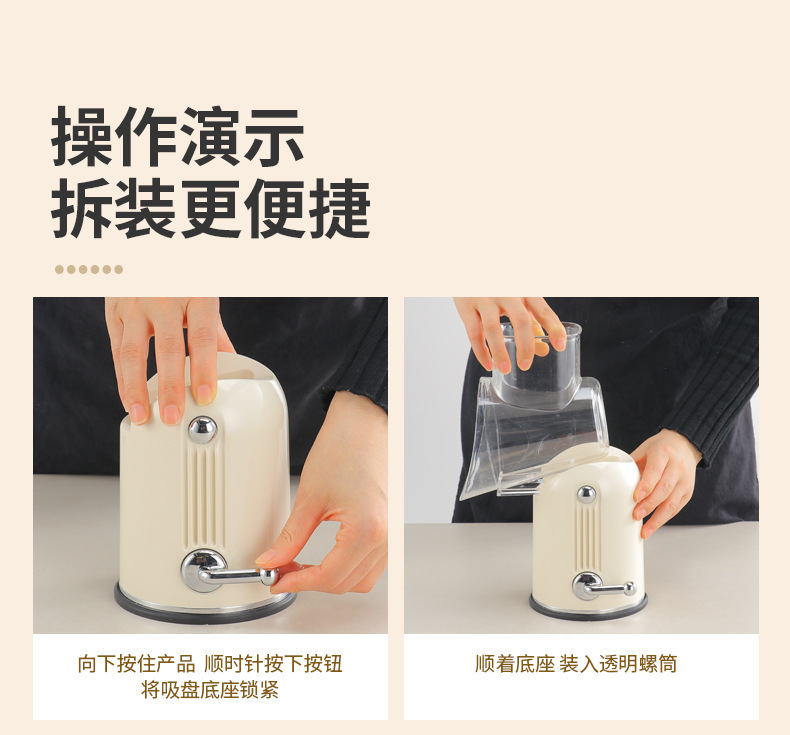 操作演示
拆装更便捷

向下按住产品 顺时针按下按钮
将吸盘底座锁紧

顺着底座 装入透明螺筒