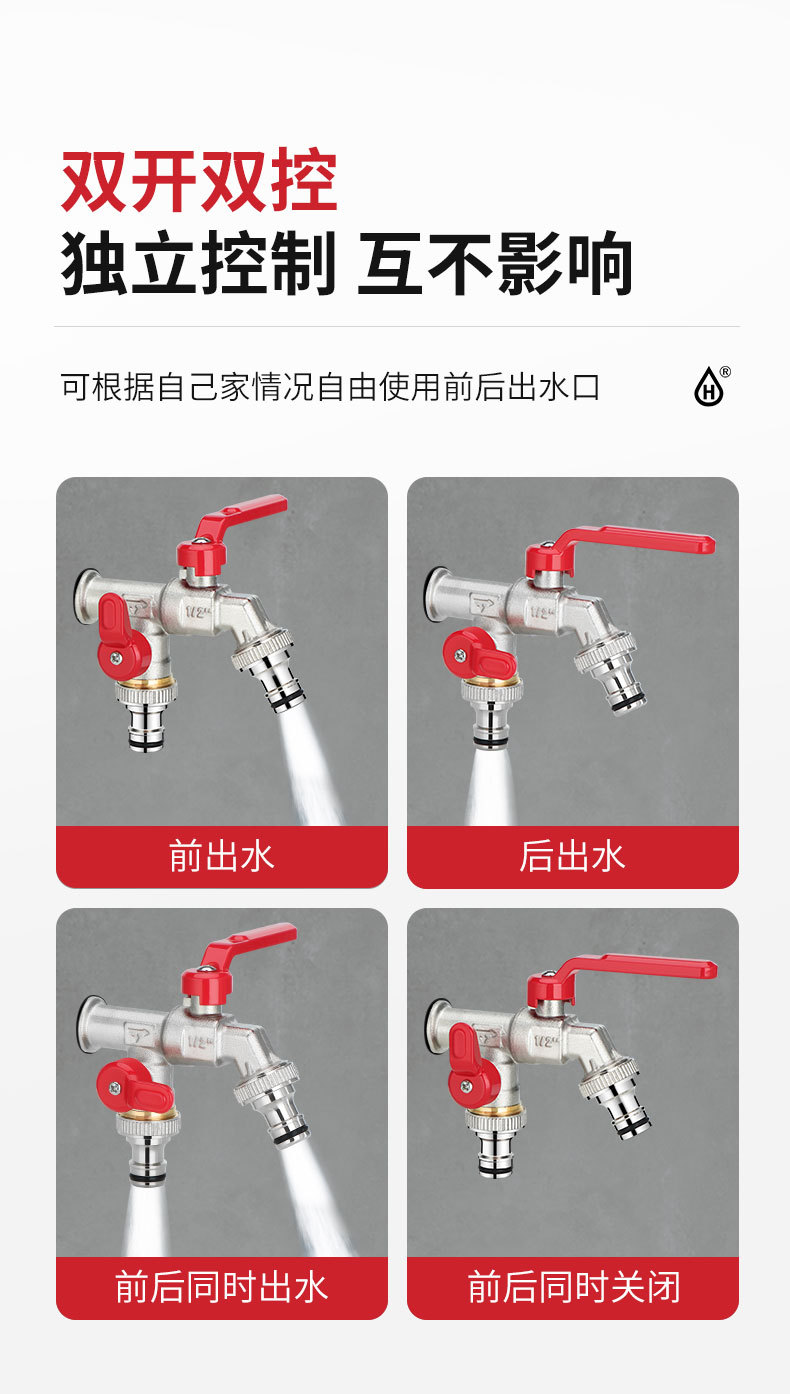 双开双控
独立控制 互不影响

可根据自己家情况自由使用前后出水口

H®

1/2"

前出水

1/2"

后出水

1/2"

前后同时出水

1/2"

前后同时关闭