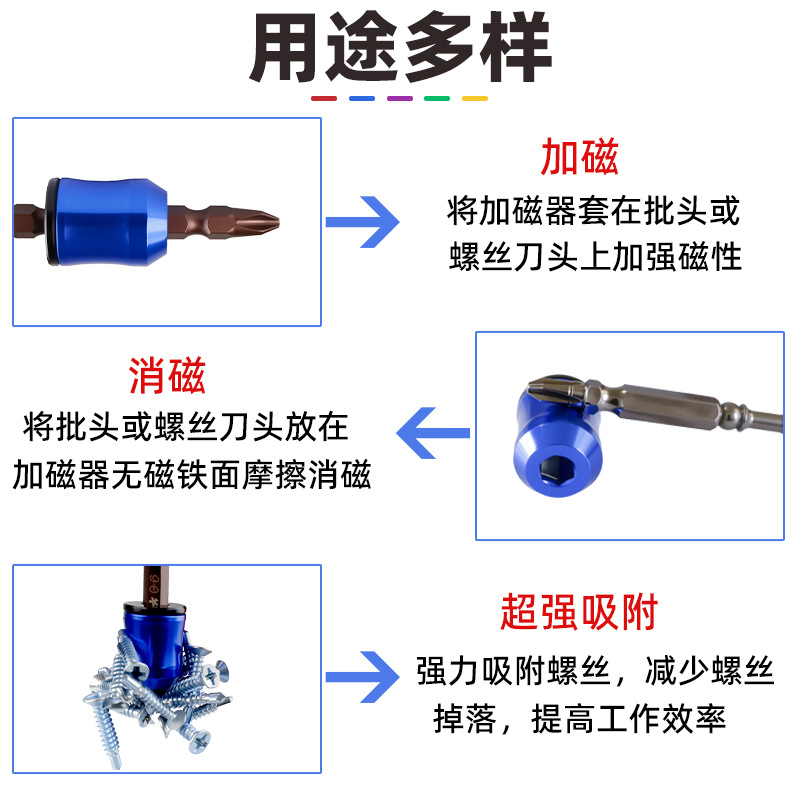 用途多样

加磁
将加磁器套在批头或螺丝刀头上加强磁性

消磁
将批头或螺丝刀头放在加磁器无磁铁面摩擦消磁

超强吸附
强力吸附螺丝，减少螺丝掉落，提高工作效率