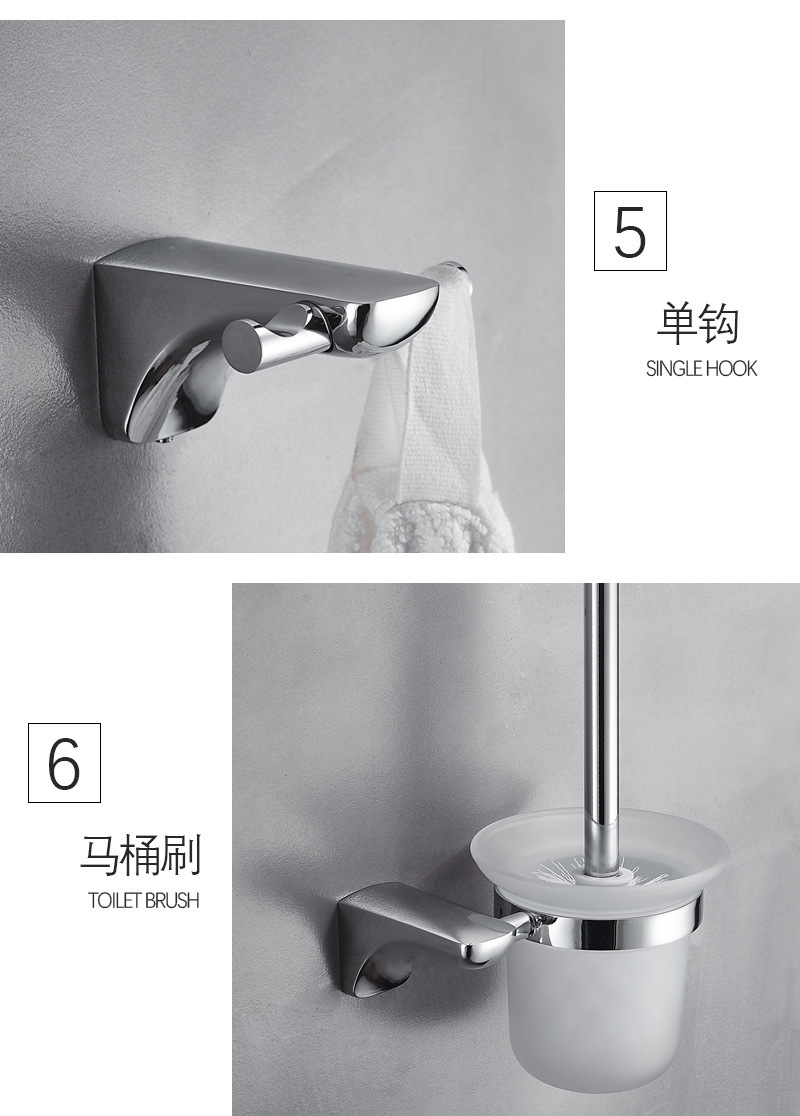 5

单钩

SINGLE HOOK

6

马桶刷

TOILET BRUSH