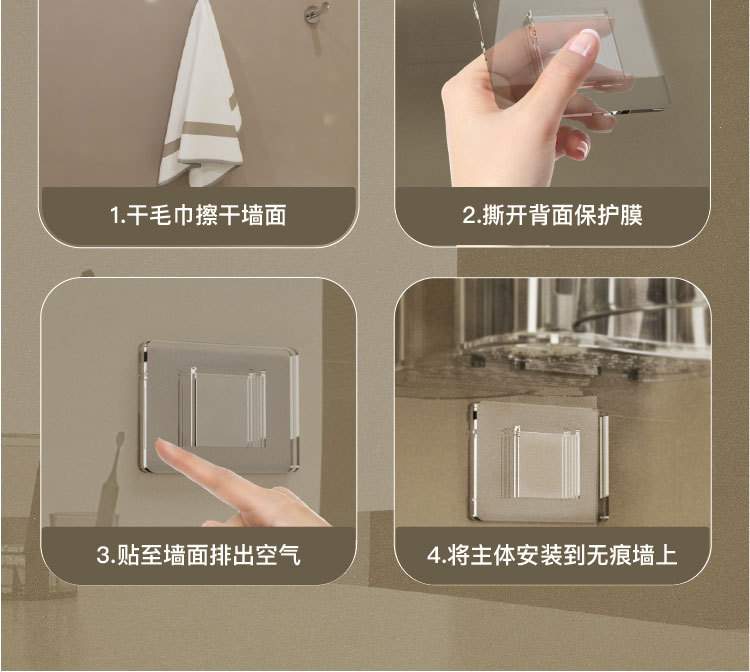 1.干毛巾擦干墙面

2.撕开背面保护膜

3.贴至墙面排出空气

4.将主体安装到无痕墙上