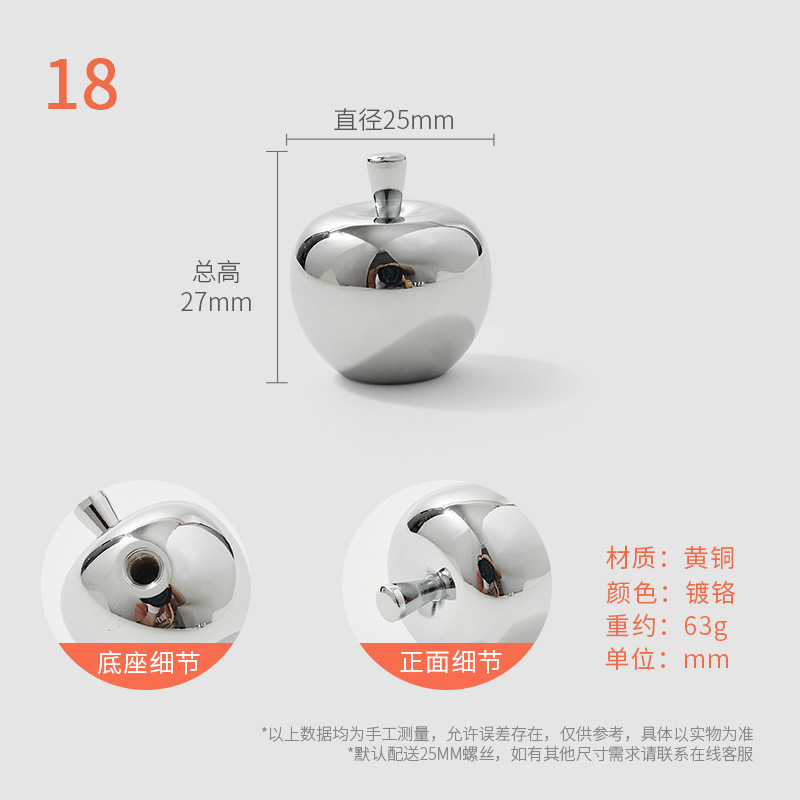 18

直径25mm

总高
27mm

底座细节

正面细节

材质：黄铜
颜色：镀铬
重约：63g
单位：mm

*以上数据均为手工测量，允许误差存在，仅供参考，具体以实物为准
*默认配送25MM螺丝，如有其他尺寸需求请联系在线客服