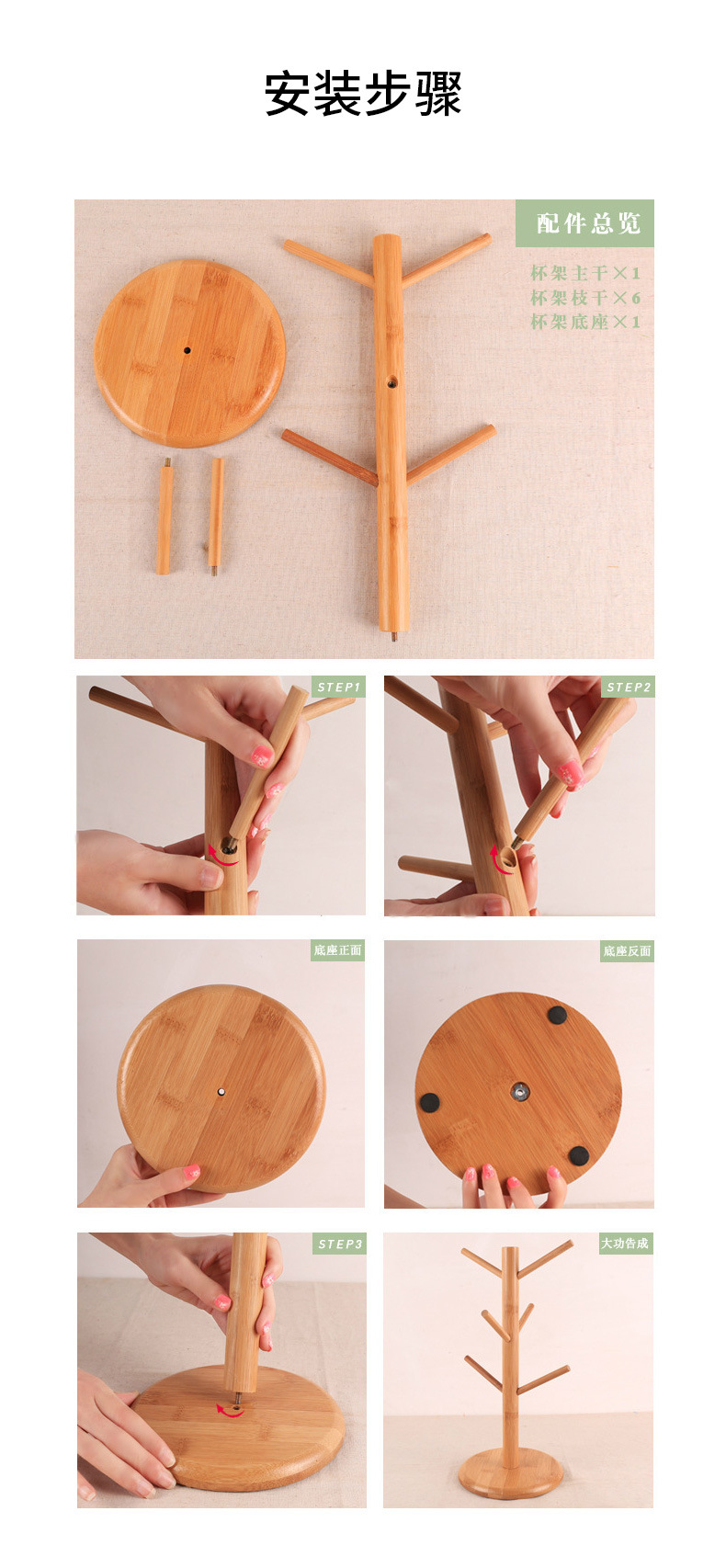 安装步骤

配件总览

杯架主干×1
杯架枝干×6
杯架底座×1

STEP1

STEP2

底座正面

底座反面

STEP3

大功告成