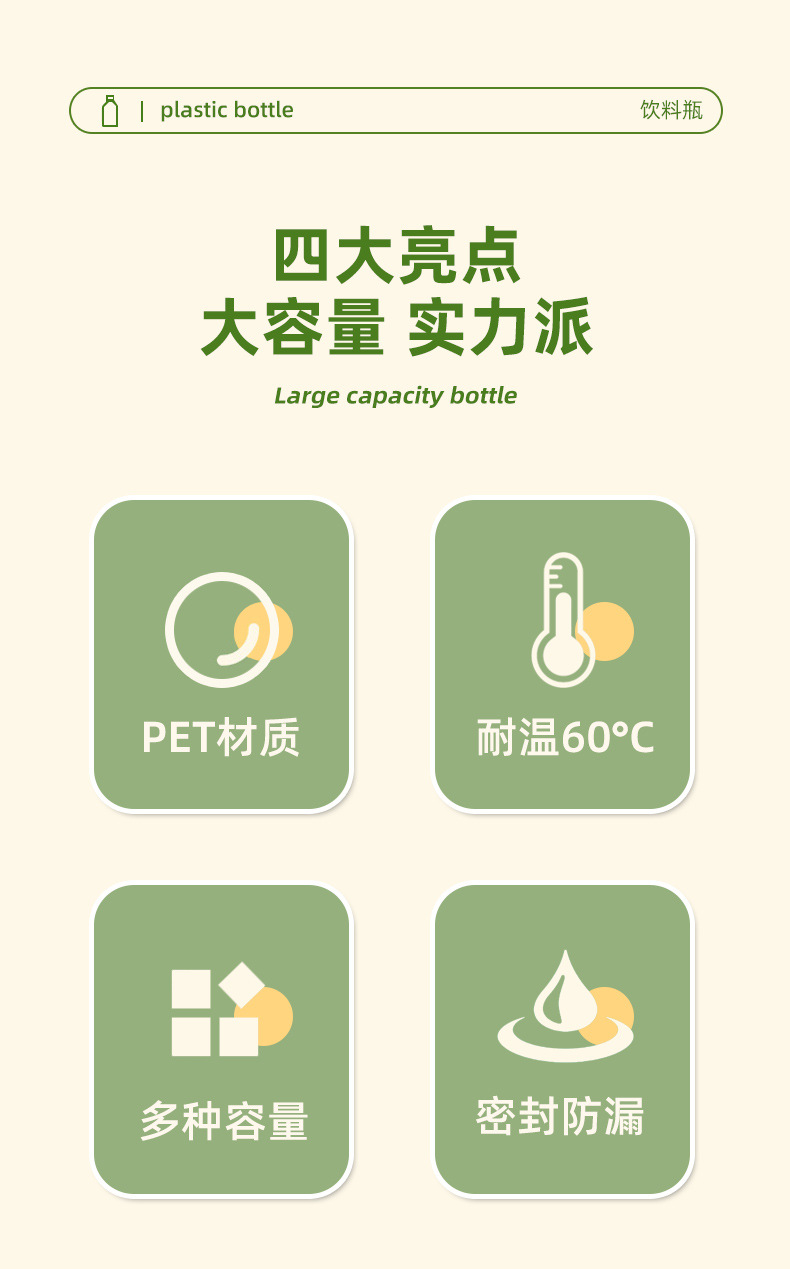 | plastic bottle 饮料瓶

四大亮点
大容量 实力派

Large capacity bottle

PET材质

耐温60°C

多种容量

密封防漏