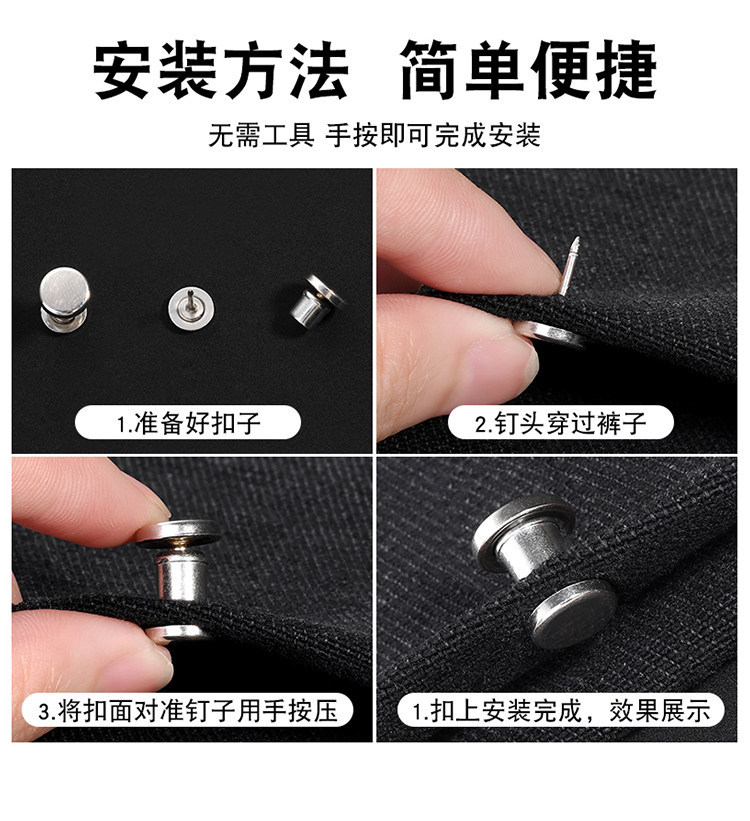 安装方法 简单便捷

无需工具 手按即可完成安装

1.准备好扣子

2.钉头穿过裤子

3.将扣面对准钉子用手按压

1.扣上安装完成，效果展示