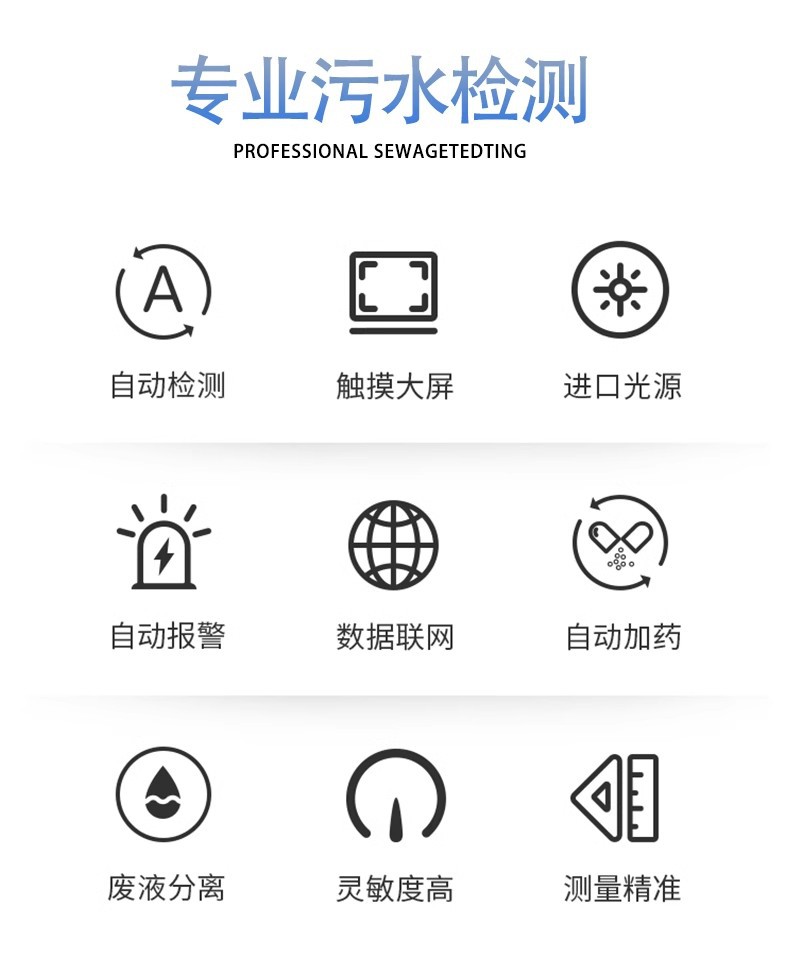 专业污水检测
PROFESSIONAL SEWAGETEDTING

A

自动检测

触摸大屏

进口光源

自动报警

数据联网

自动加药

废液分离

灵敏度高

测量精准