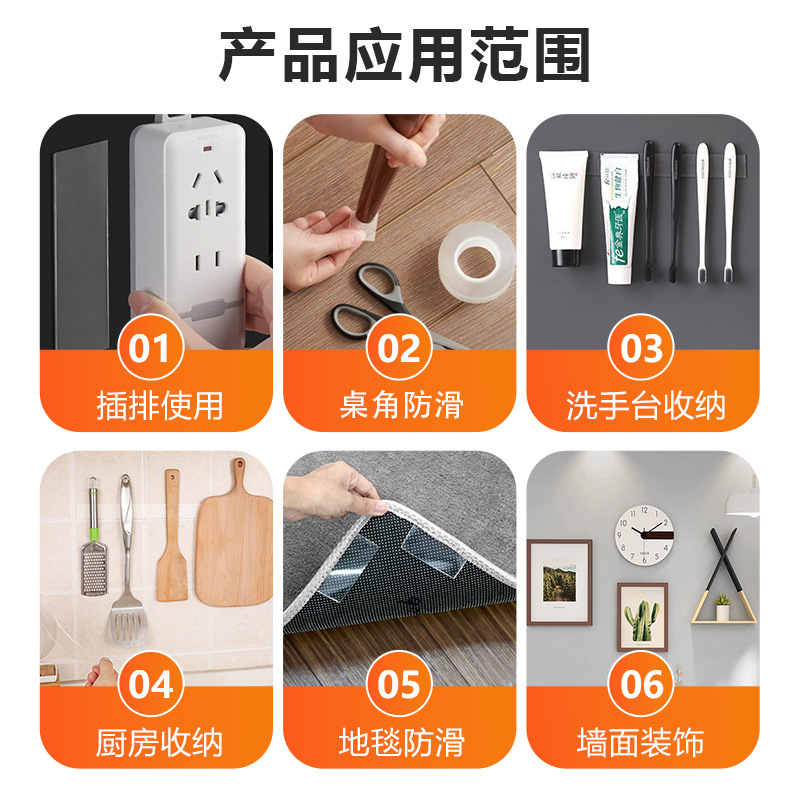 产品应用范围

01
插排使用

02
桌角防滑

03
洗手台收纳

04
厨房收纳

05
地毯防滑

06
墙面装饰