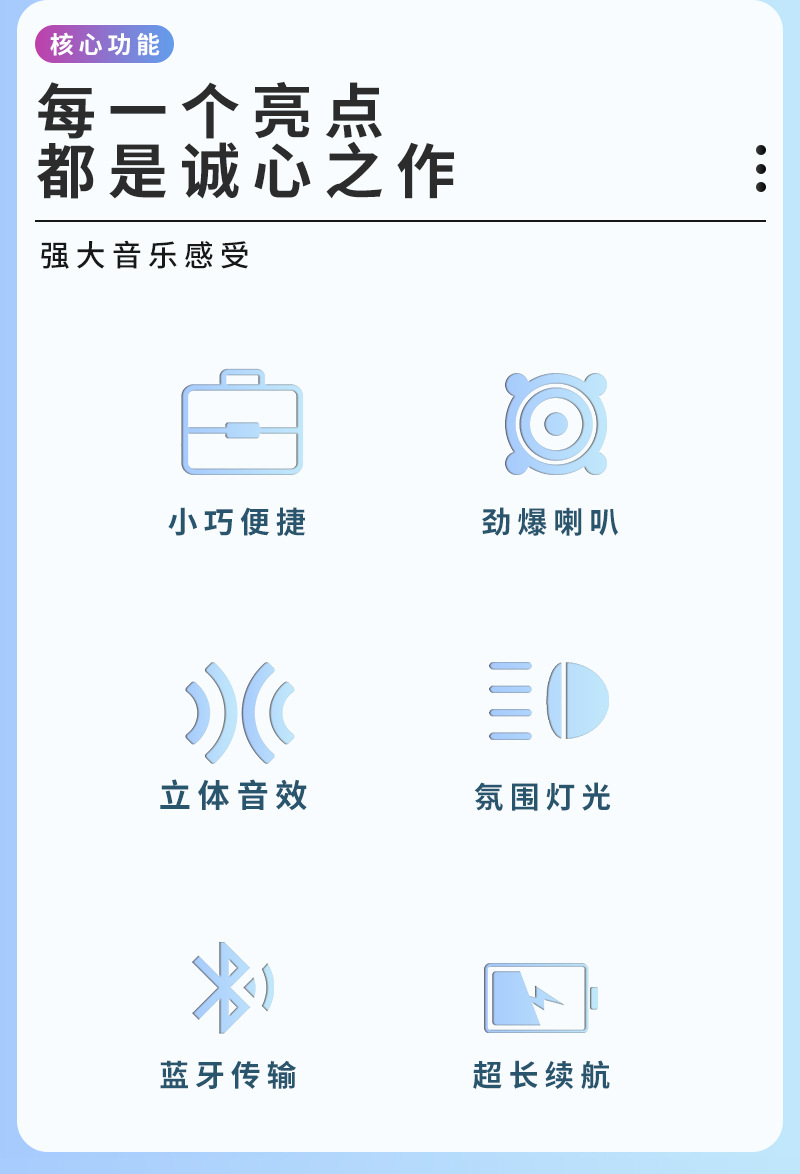 核心功能

每一个亮点
都是诚心之作

强大音乐感受

小巧便捷

劲爆喇叭

立体音效

氛围灯光

蓝牙传输

超长续航