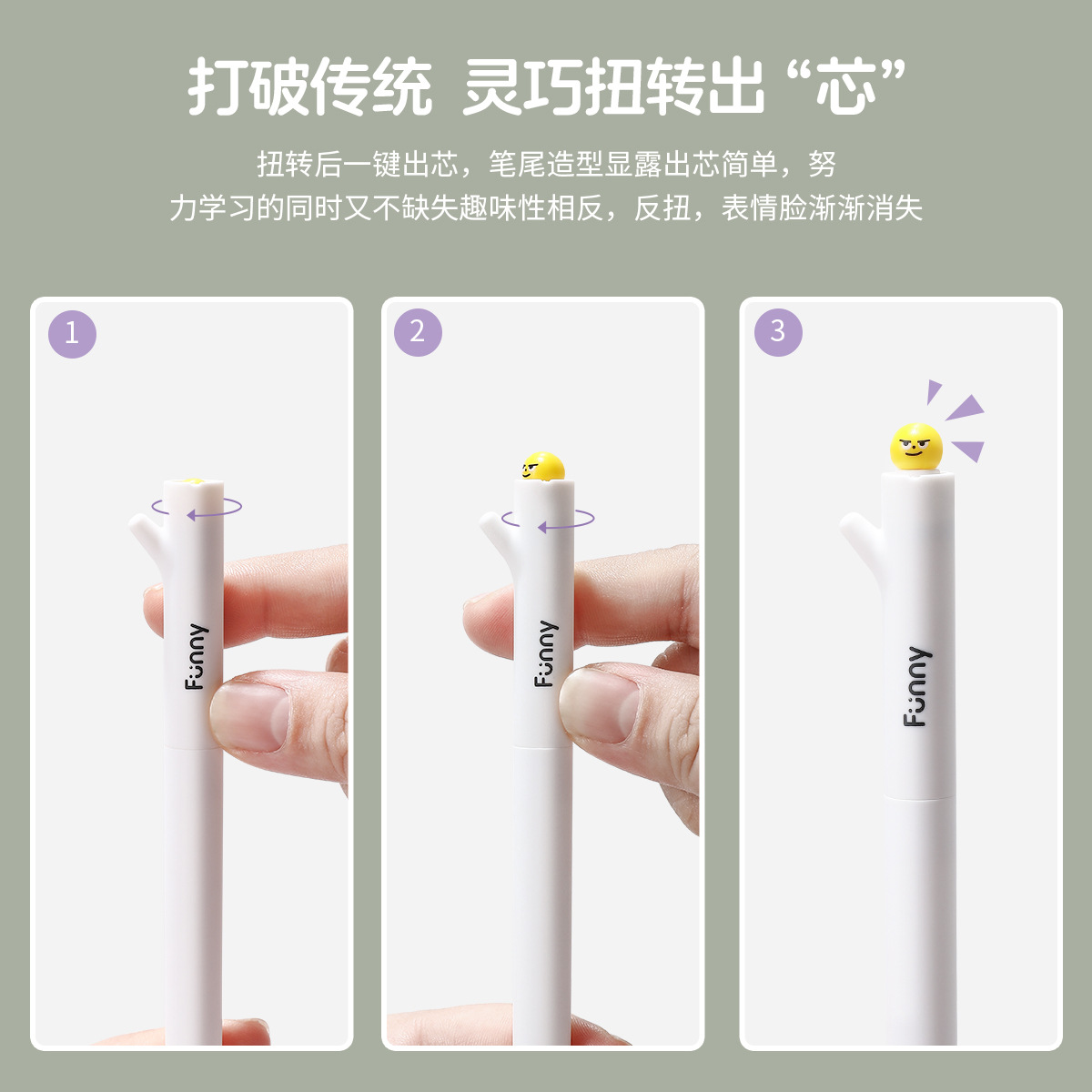 打破传统 灵巧扭转出“芯”

扭转后一键出芯，笔尾造型显露出芯简单，努力学习的同时又不缺失趣味性相反，反扭，表情脸渐渐消失

1

Funny

2

Funny

3

Funny