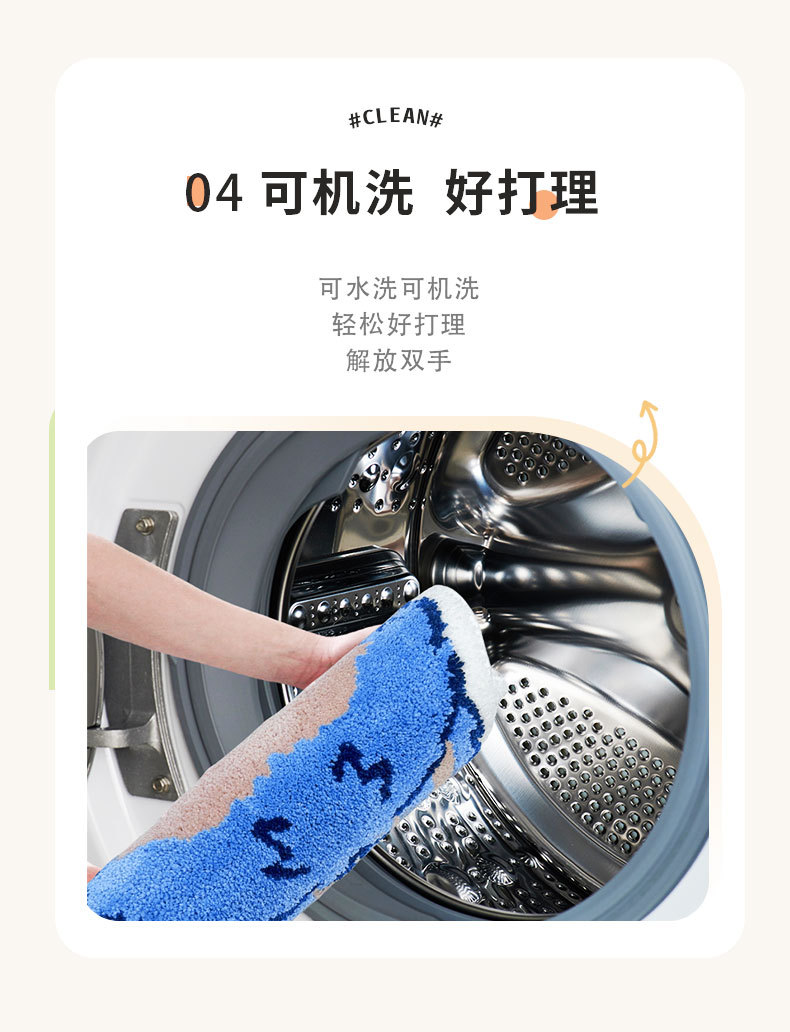 #CLEAN#

04 可机洗 好打理

可水洗可机洗
轻松好打理
解放双手