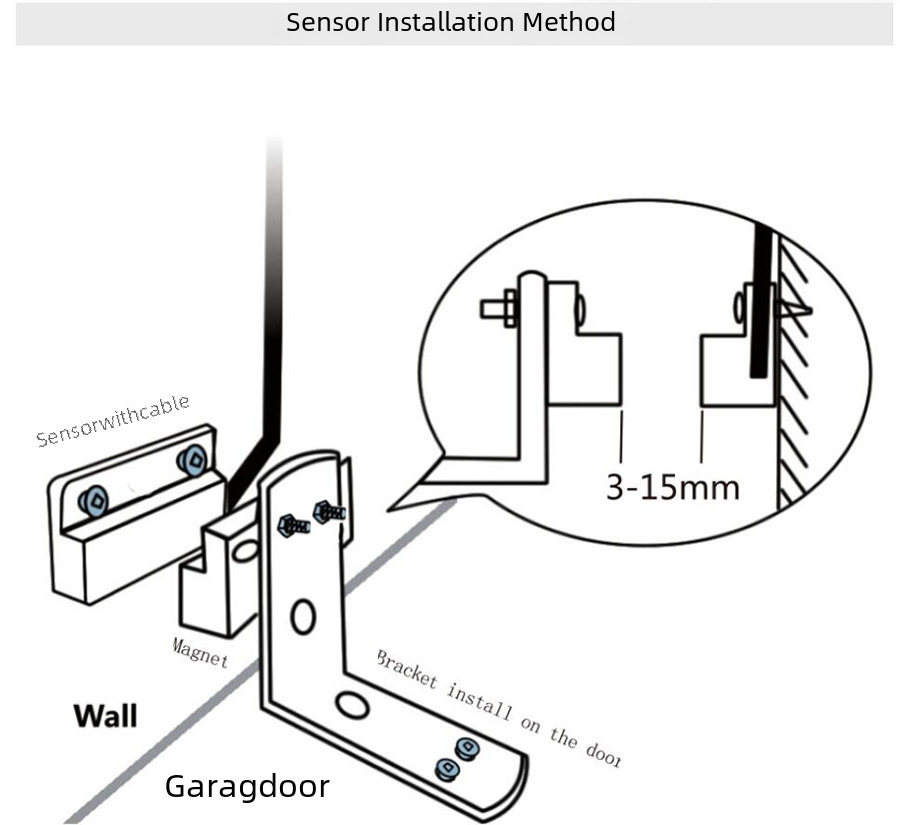 Sensor Installation Method

Sensorwithcable

3-15mm

Magnet

Bracket install on the door

Wall

Garagdoor