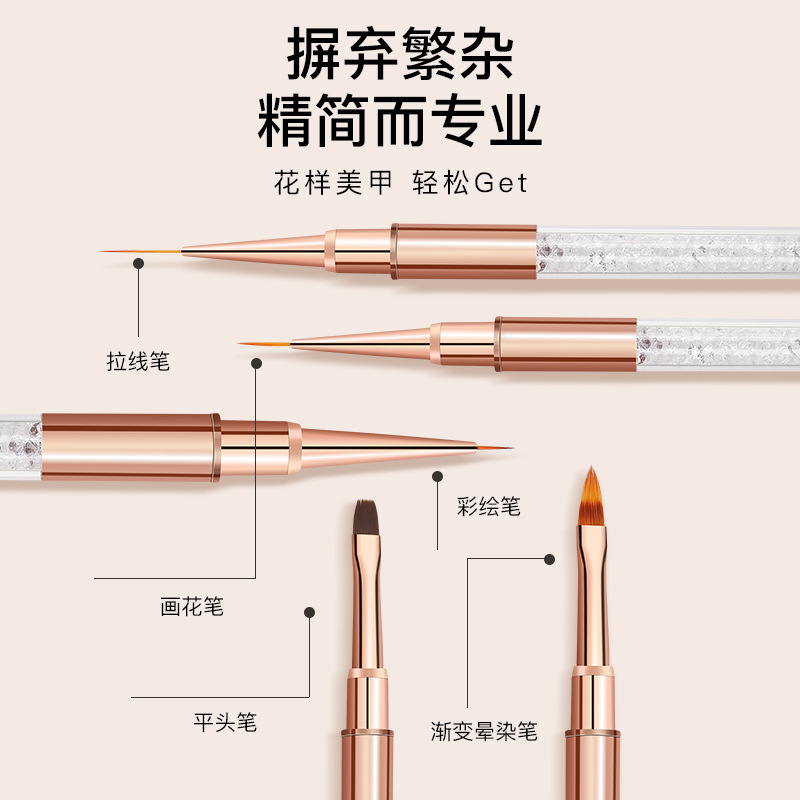 摒弃繁杂
精简而专业

花样美甲 轻松Get

拉线笔

彩绘笔

画花笔

平头笔

渐变晕染笔