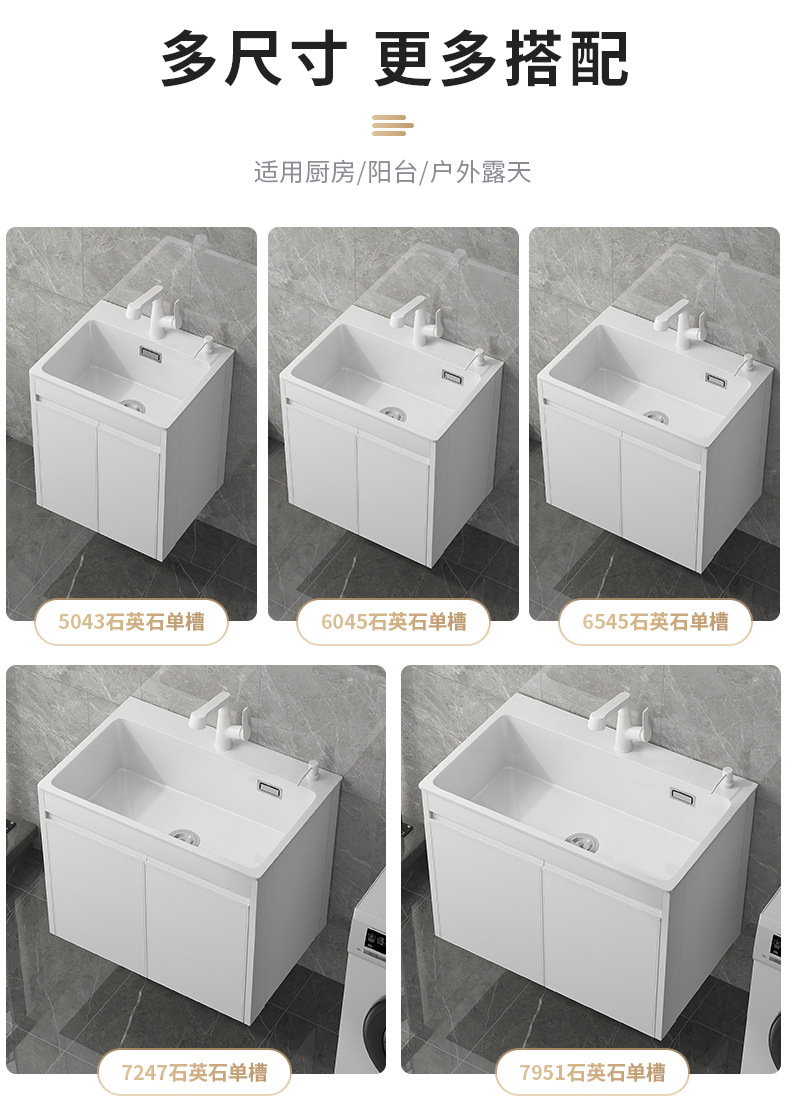 多尺寸 更多搭配

适用厨房/阳台/户外露天

5043石英石单槽

6045石英石单槽

6545石英石单槽

7247石英石单槽

7951石英石单槽