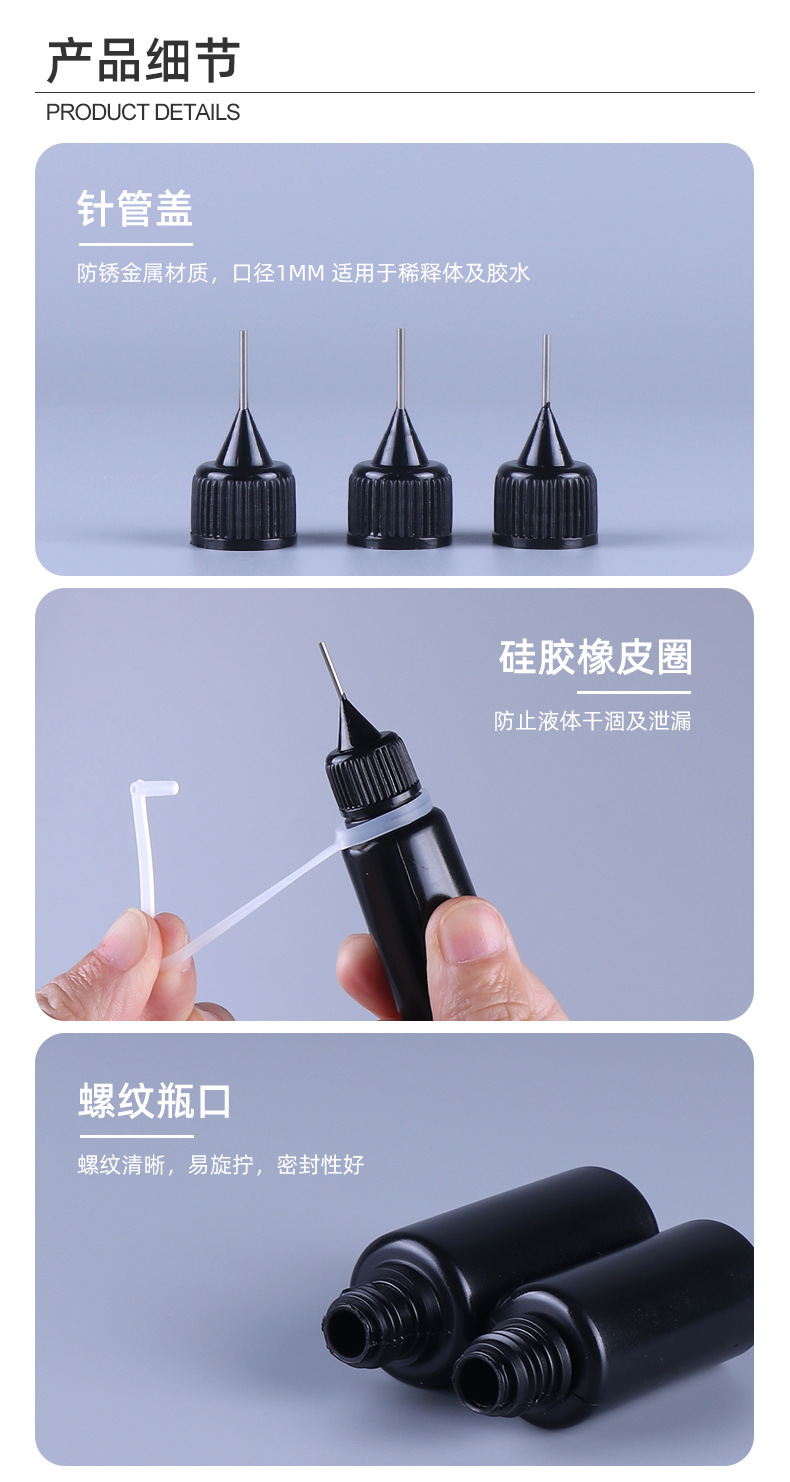 产品细节
PRODUCT DETAILS

针管盖
防锈金属材质，口径1MM 适用于稀释体及胶水

硅胶橡皮圈
防止液体干涸及泄漏

螺纹瓶口
螺纹清晰，易旋拧，密封性好