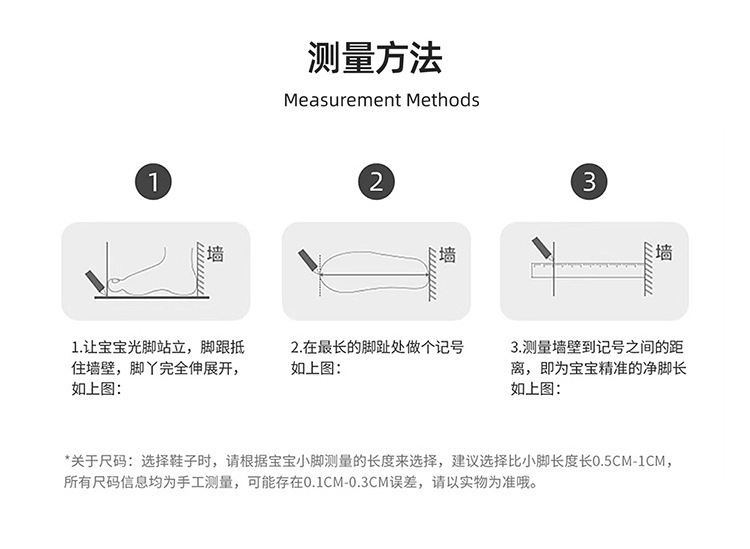 测量方法

Measurement Methods

1

墙

1.让宝宝光脚站立，脚跟抵住墙壁，脚丫完全伸展开，如上图：

2

墙

2.在最长的脚趾处做个记号如上图：

3

墙

3.测量墙壁到记号之间的距离，即为宝宝精准的净脚长如上图：

*关于尺码：选择鞋子时，请根据宝宝小脚测量的长度来选择，建议选择比小脚长度长0.5CM-1CM，所有尺码信息均为手工测量，可能存在0.1CM-0.3CM误差，请以实物为准哦。