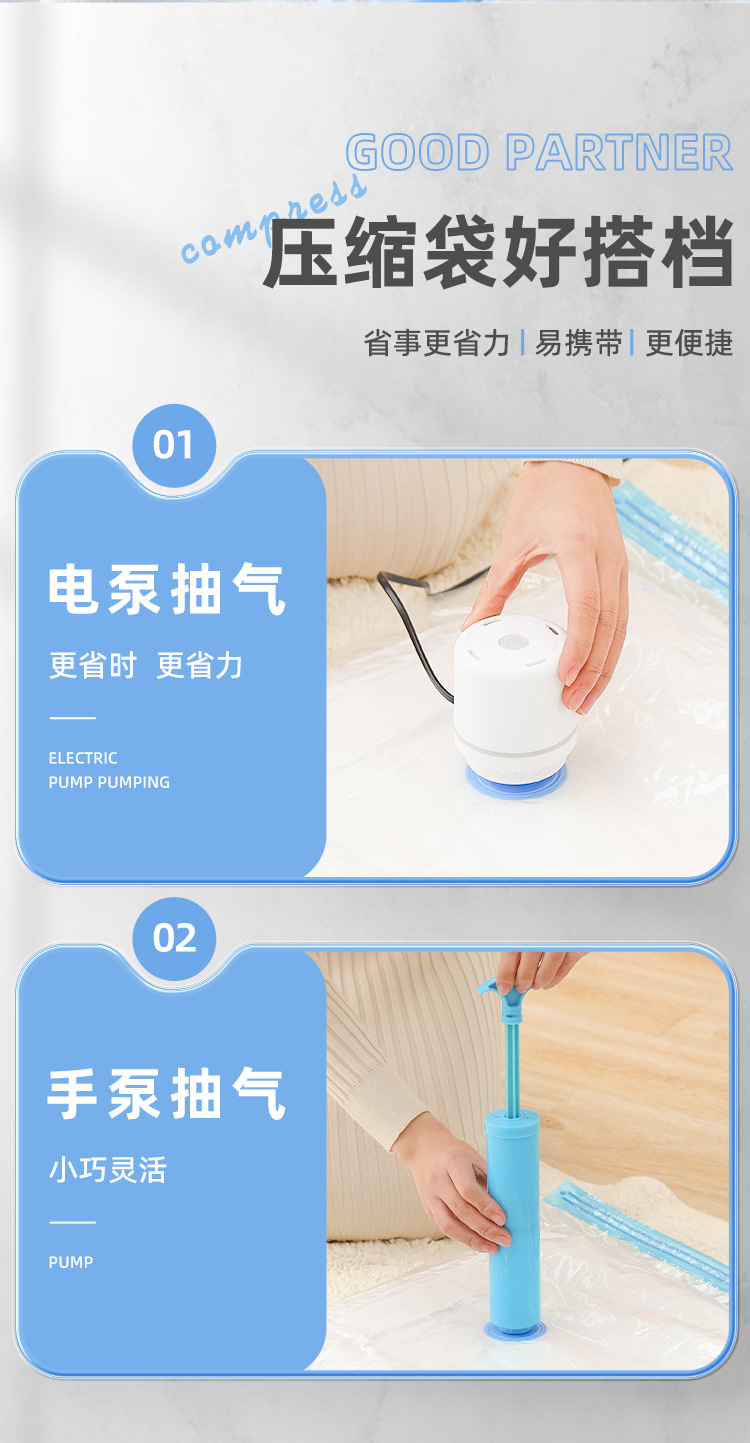 GOOD PARTNER

compress

压缩袋好搭档

省事更省力 | 易携带 | 更便捷

01

电泵抽气

更省时 更省力

ELECTRIC PUMP PUMPING

02

手泵抽气

小巧灵活

PUMP