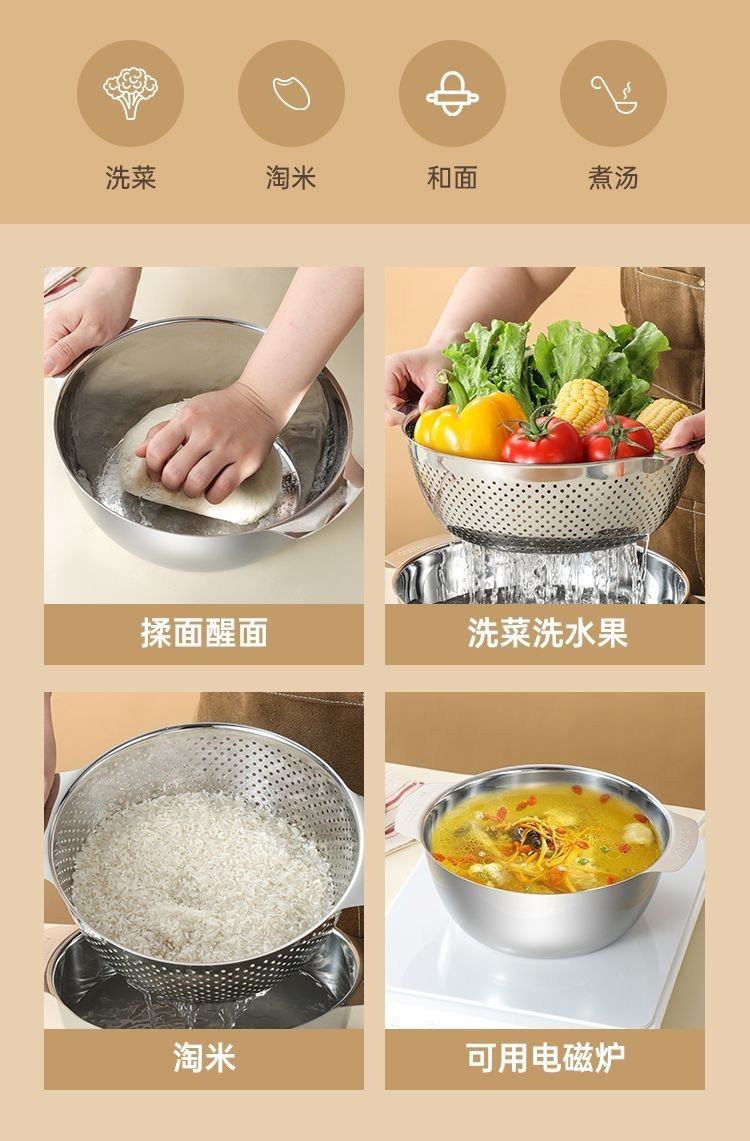 洗菜 淘米 和面 煮汤

揉面醒面

洗菜洗水果

淘米

可用电磁炉