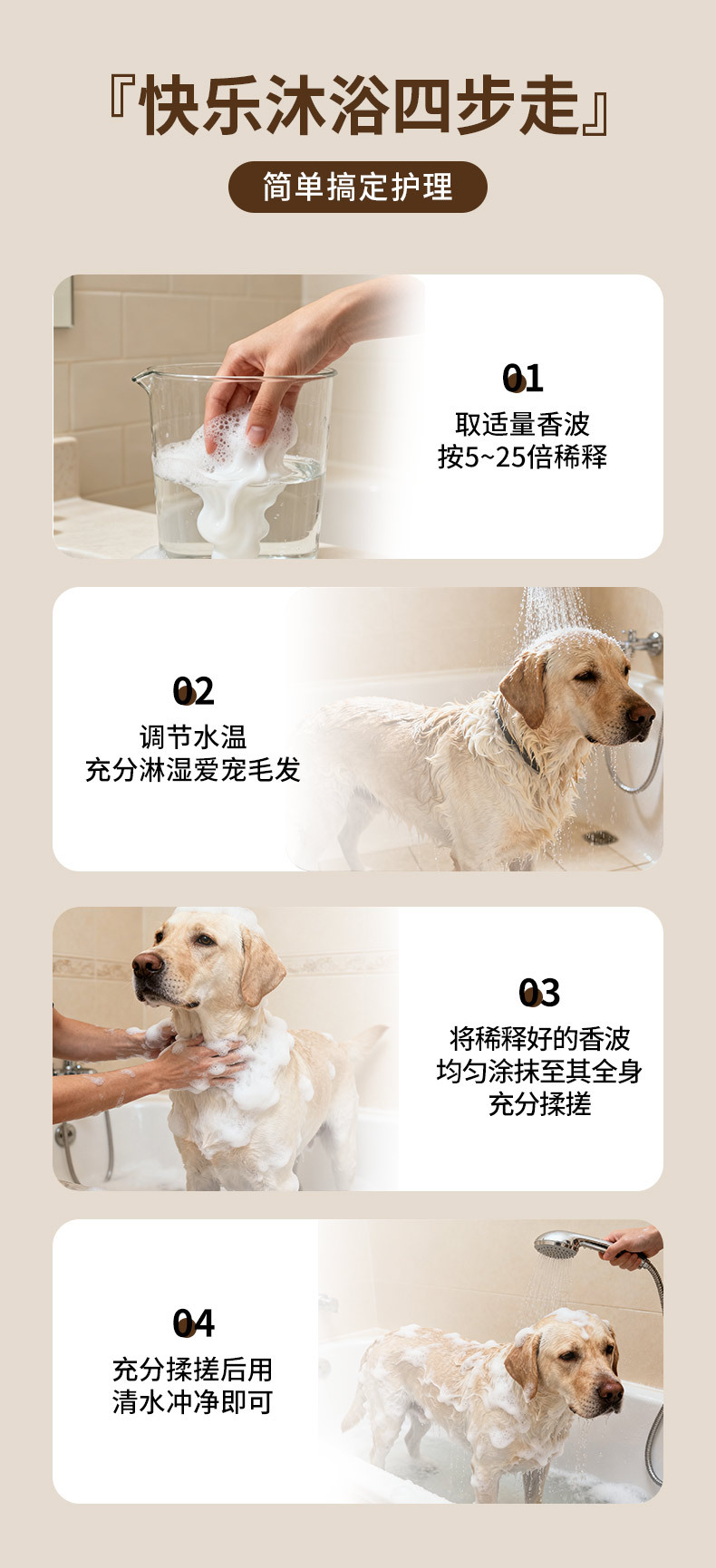 『快乐沐浴四步走』

简单搞定护理

01

取适量香波
按5~25倍稀释

02

调节水温
充分淋湿爱宠毛发

03

将稀释好的香波
均匀涂抹至其全身
充分揉搓

04

充分揉搓后用
清水冲净即可