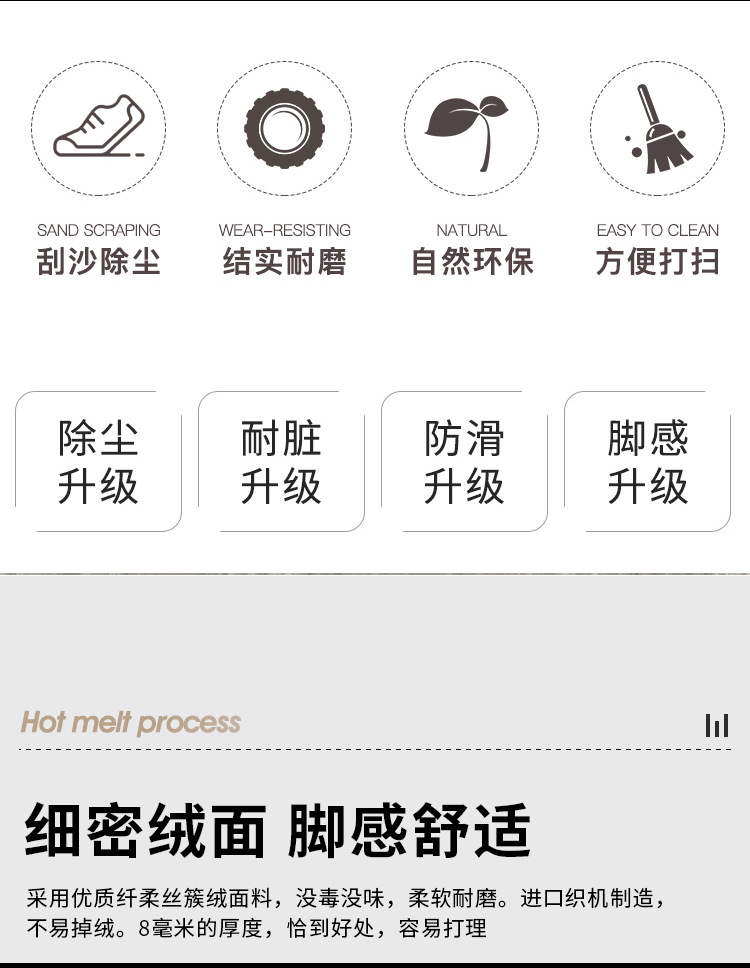 SAND SCRAPING
刮沙除尘

WEAR-RESISTING
结实耐磨

NATURAL
自然环保

EASY TO CLEAN
方便打扫

除尘
升级

耐脏
升级

防滑
升级

脚感
升级

Hot melt process

细密绒面 脚感舒适

采用优质纤柔丝簇绒面料，没毒没味，柔软耐磨。进口织机制造，不易掉绒。8毫米的厚度，恰到好处，容易打理