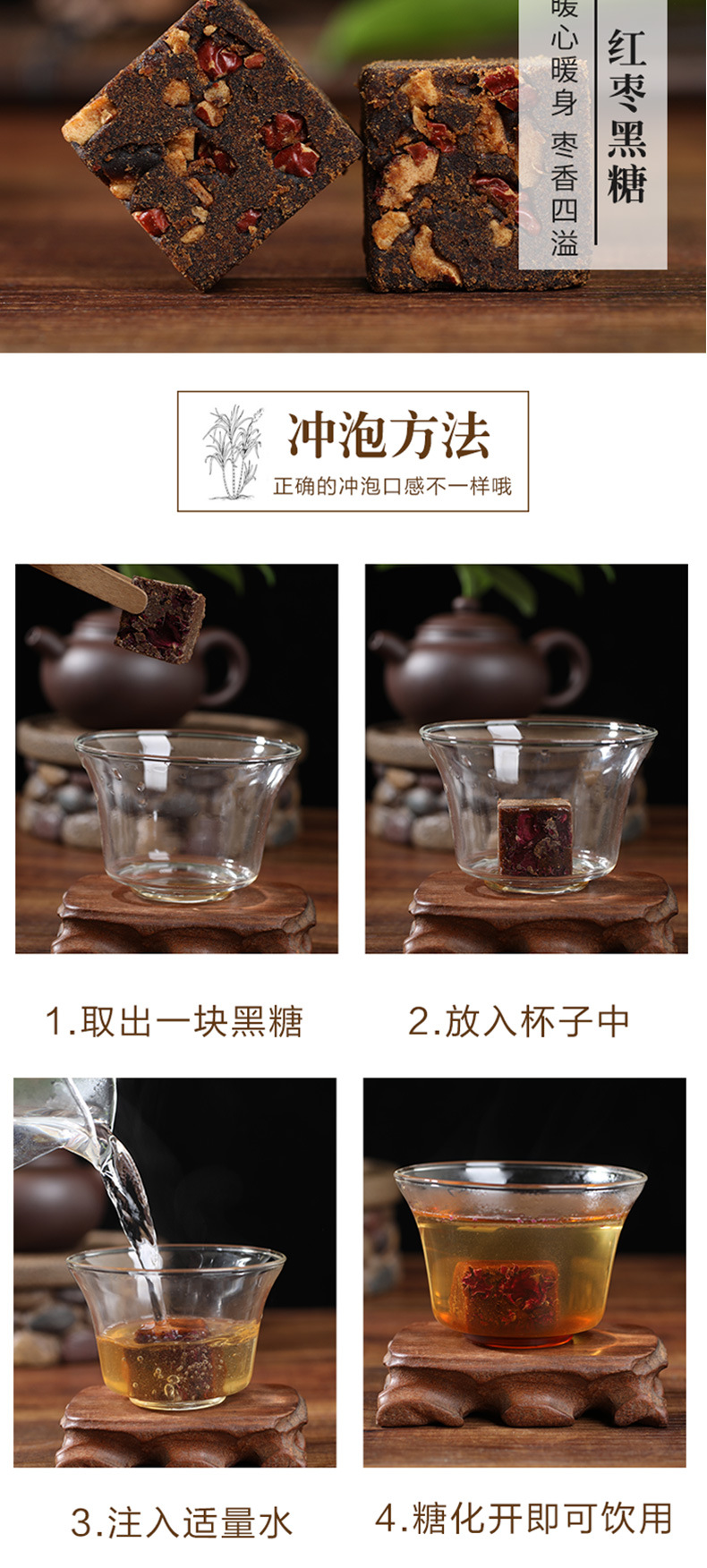 红枣黑糖

暖心暖身 枣香四溢

冲泡方法

正确的冲泡口感不一样哦

1.取出一块黑糖

2.放入杯子中

3.注入适量水

4.糖化开即可饮用