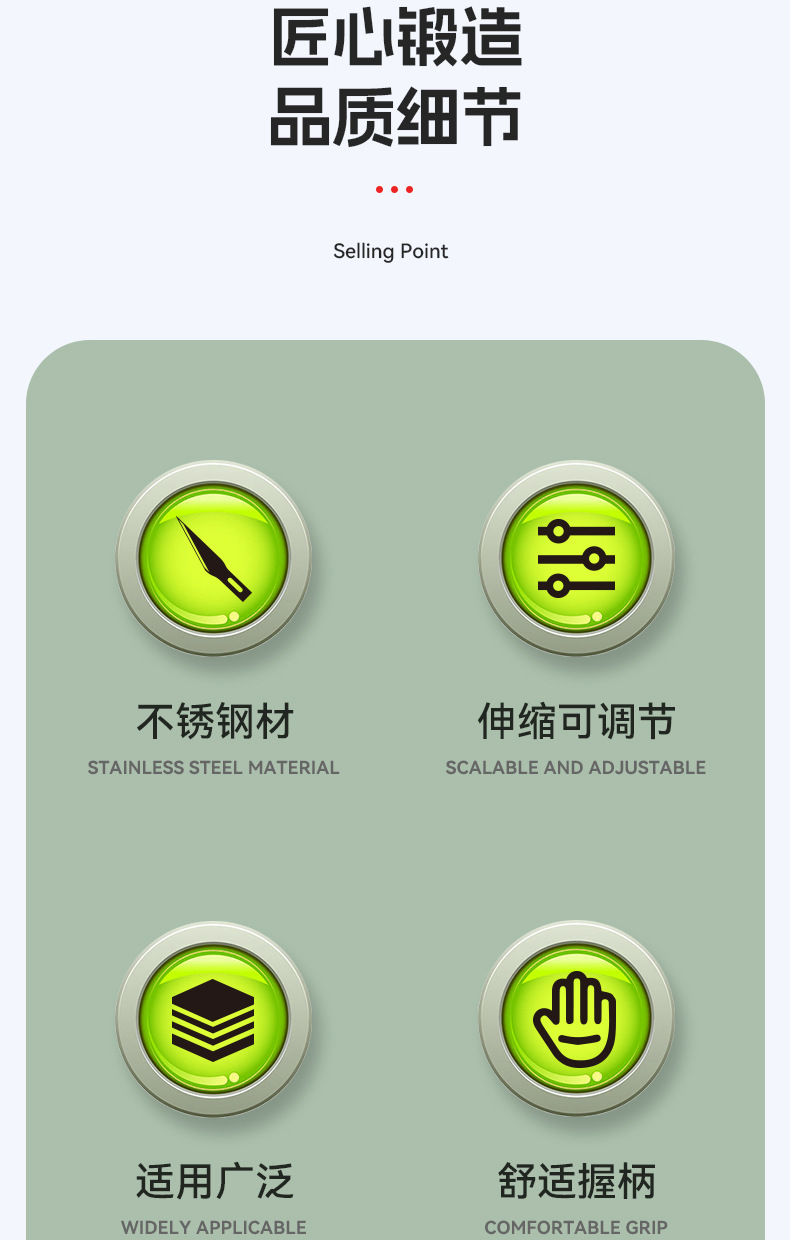 匠心锻造
品质细节

Selling Point

不锈钢材
STAINLESS STEEL MATERIAL

伸缩可调节
SCALABLE AND ADJUSTABLE

适用广泛
WIDELY APPLICABLE

舒适握柄
COMFORTABLE GRIP