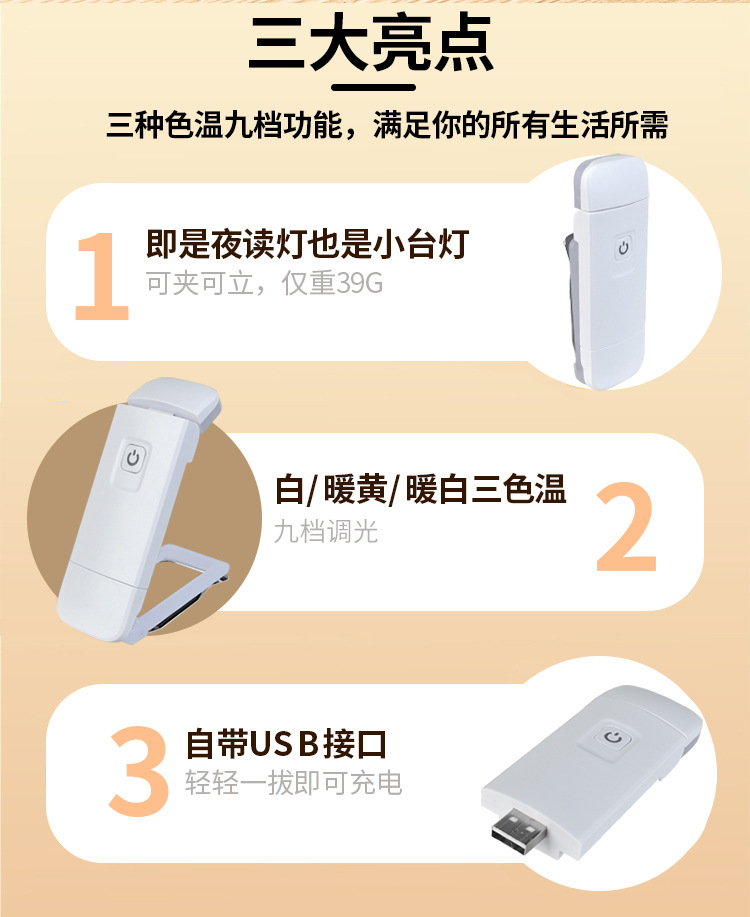 三大亮点

三种色温九档功能，满足你的所有生活所需

1
即是夜读灯也是小台灯
可夹可立，仅重39G

白/暖黄/暖白三色温
九档调光
2

3
自带USB接口
轻轻一拔即可充电