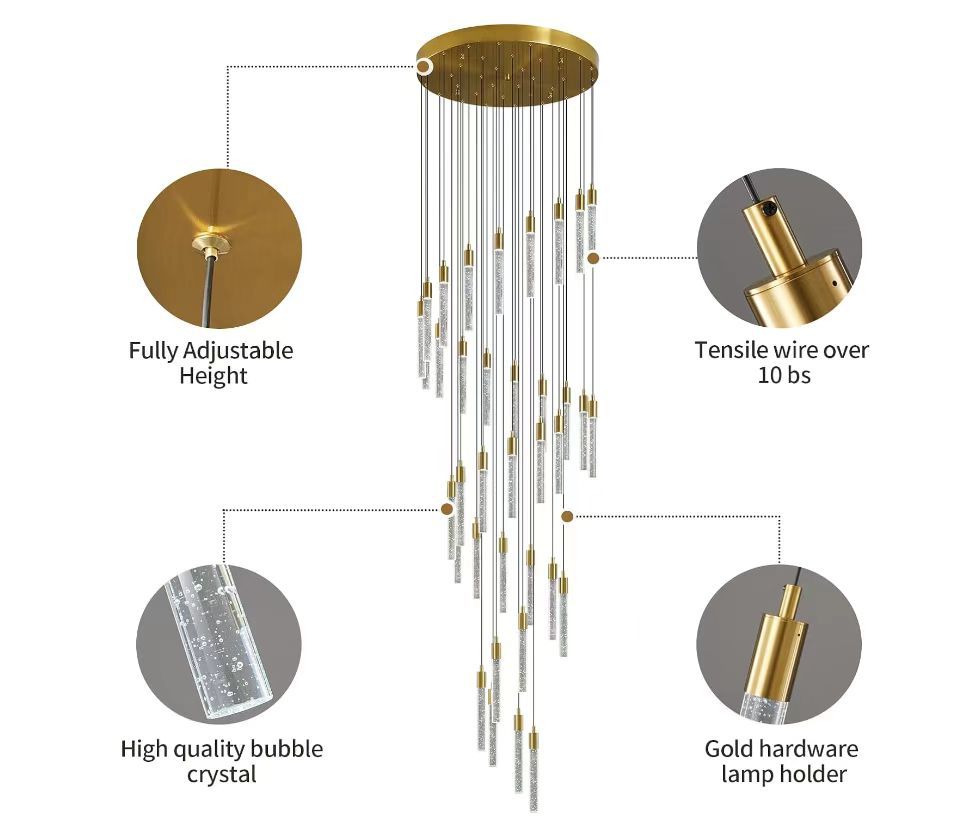 Fully Adjustable Height

Tensile wire over 10 bs

High quality bubble crystal

Gold hardware lamp holder