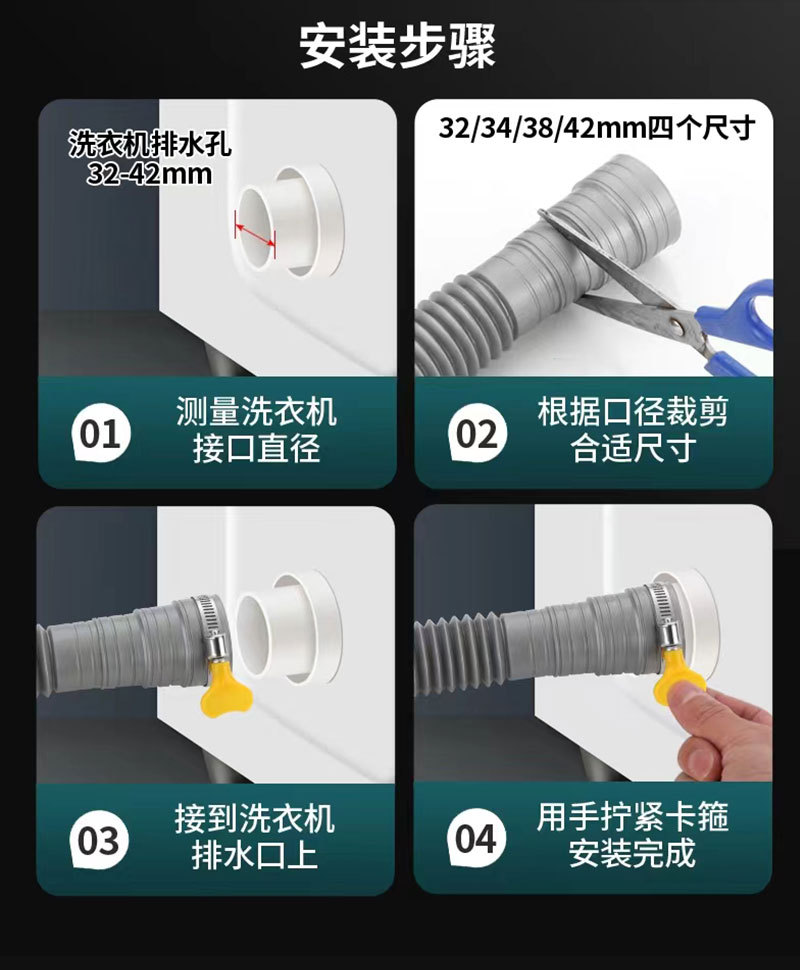 安装步骤

洗衣机排水孔
32-42mm

01 测量洗衣机接口直径

32/34/38/42mm四个尺寸

02 根据口径裁剪合适尺寸

03 接到洗衣机排水口上

04 用手拧紧卡箍安装完成