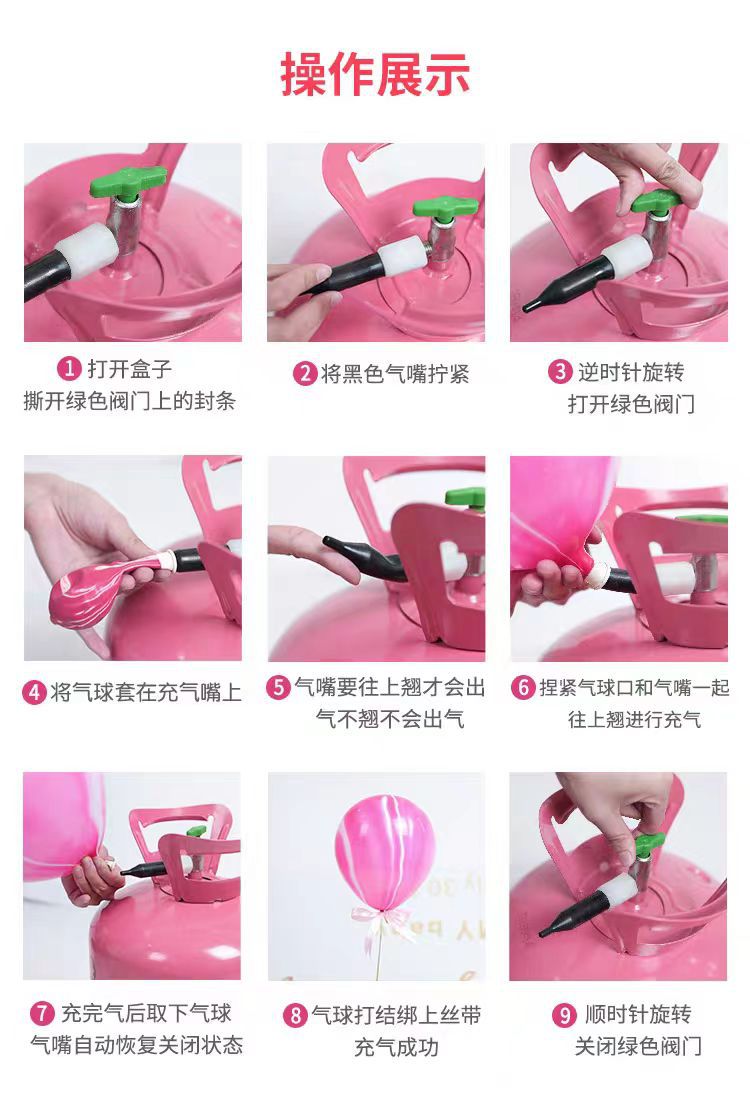 操作展示

1 打开盒子
撕开绿色阀门上的封条

2 将黑色气嘴拧紧

3 逆时针旋转
打开绿色阀门

4 将气球套在充气嘴上

5 气嘴要往上翘才会出气不翘不会出气

6 捏紧气球口和气嘴一起往上翘进行充气

7 充完气后取下气球
气嘴自动恢复关闭状态

8 气球打结绑上丝带
充气成功

9 顺时针旋转
关闭绿色阀门