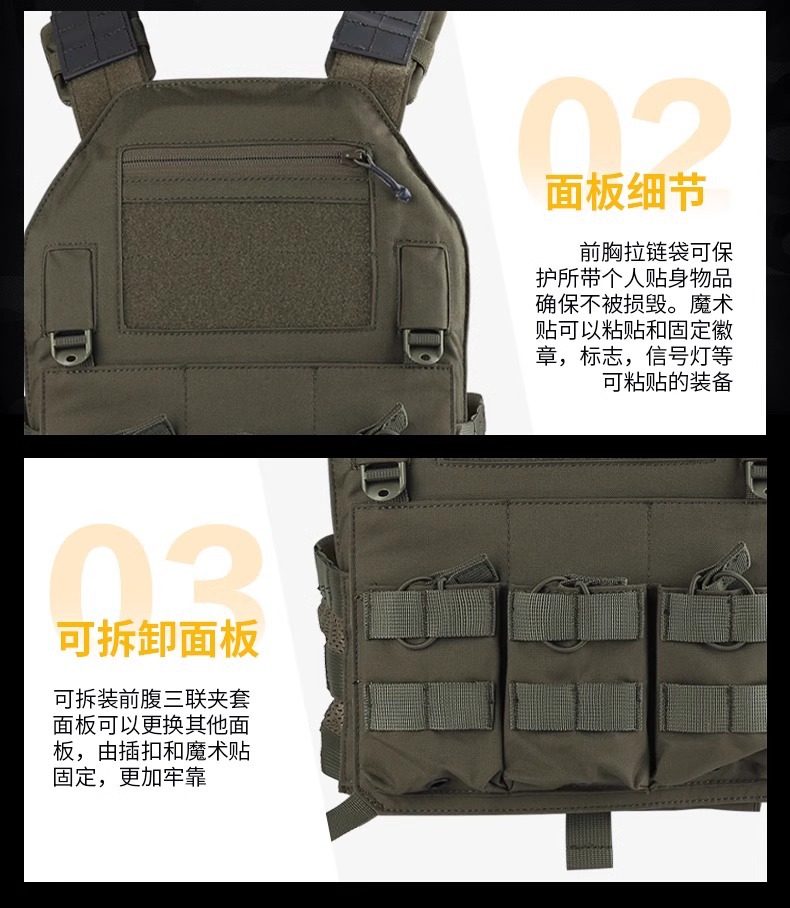 02
面板细节

前胸拉链袋可保护所带个人贴身物品确保不被损毁。魔术贴可以粘贴和固定徽章，标志，信号灯等可粘贴的装备

03
可拆卸面板

可拆装前腹三联夹套面板可以更换其他面板，由插扣和魔术贴固定，更加牢靠