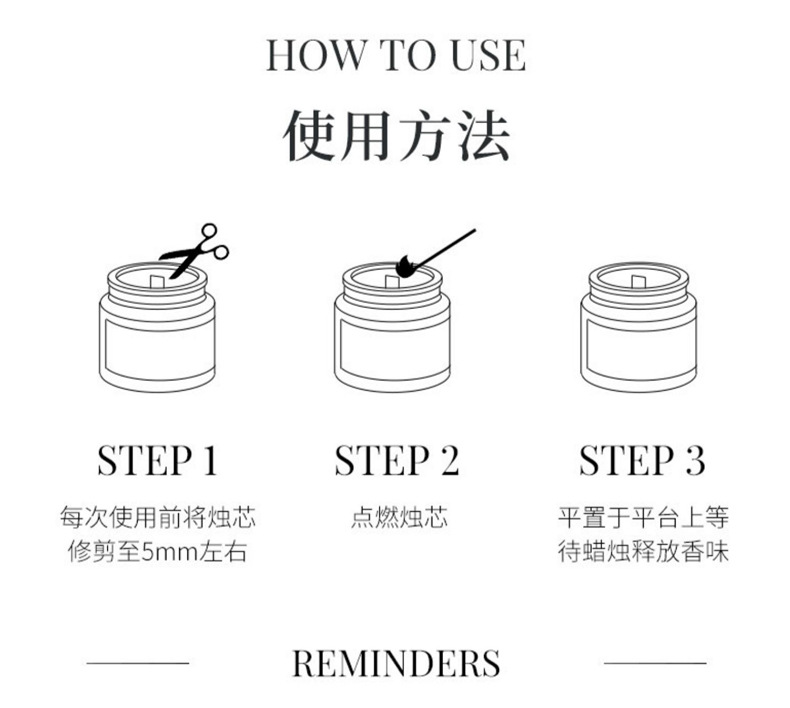 HOW TO USE

使用方法

STEP 1

每次使用前将烛芯修剪至5mm左右

STEP 2

点燃烛芯

STEP 3

平置于平台上等待蜡烛释放香味

REMINDERS