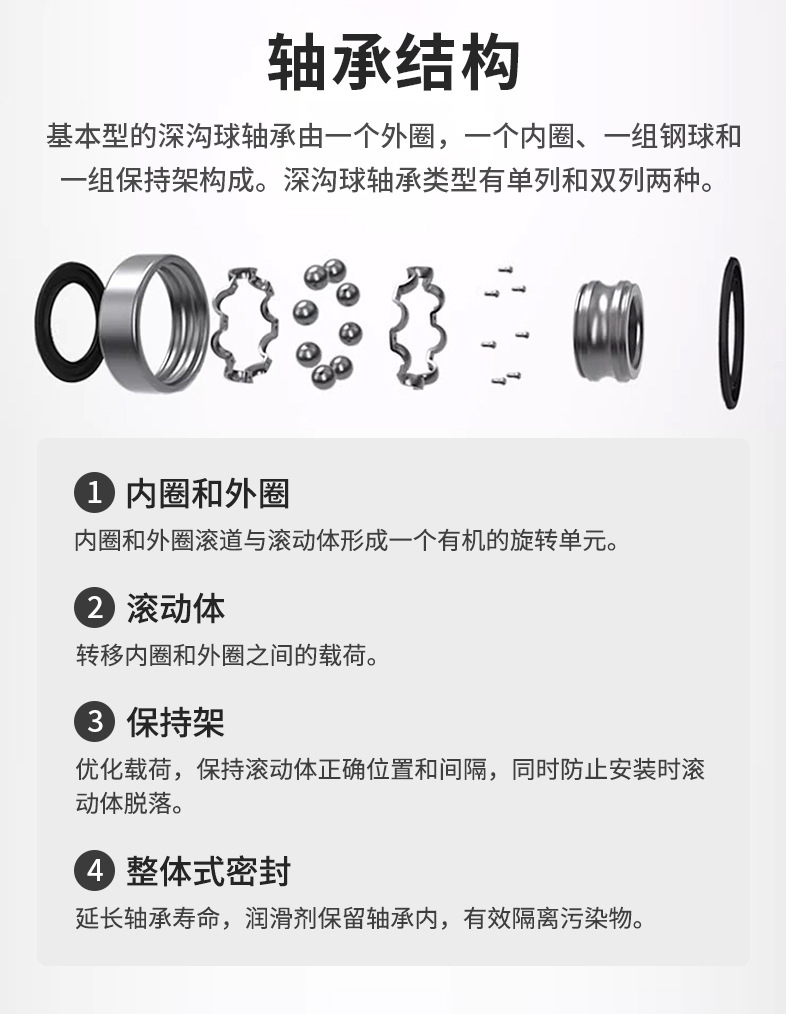 轴承结构

基本型的深沟球轴承由一个外圈，一个内圈、一组钢球和一组保持架构成。深沟球轴承类型有单列和双列两种。

1 内圈和外圈

内圈和外圈滚道与滚动体形成一个有机的旋转单元。

2 滚动体

转移内圈和外圈之间的载荷。

3 保持架

优化载荷，保持滚动体正确位置和间隔，同时防止安装时滚动体脱落。

4 整体式密封

延长轴承寿命，润滑剂保留轴承内，有效隔离污染物。