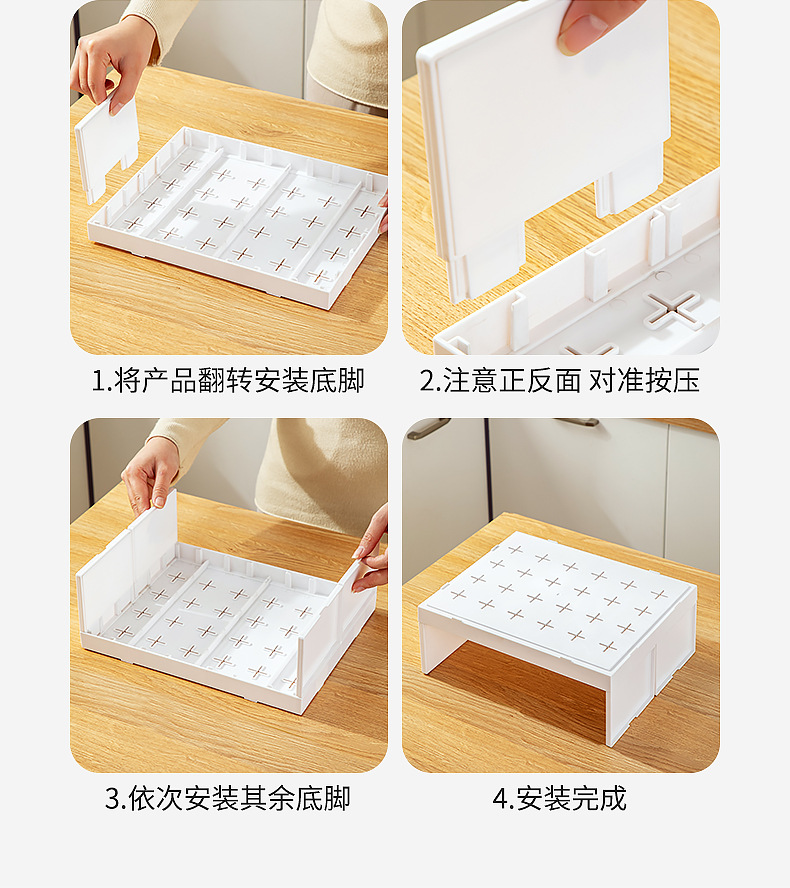 1.将产品翻转安装底脚

2.注意正反面 对准按压

3.依次安装其余底脚

4.安装完成