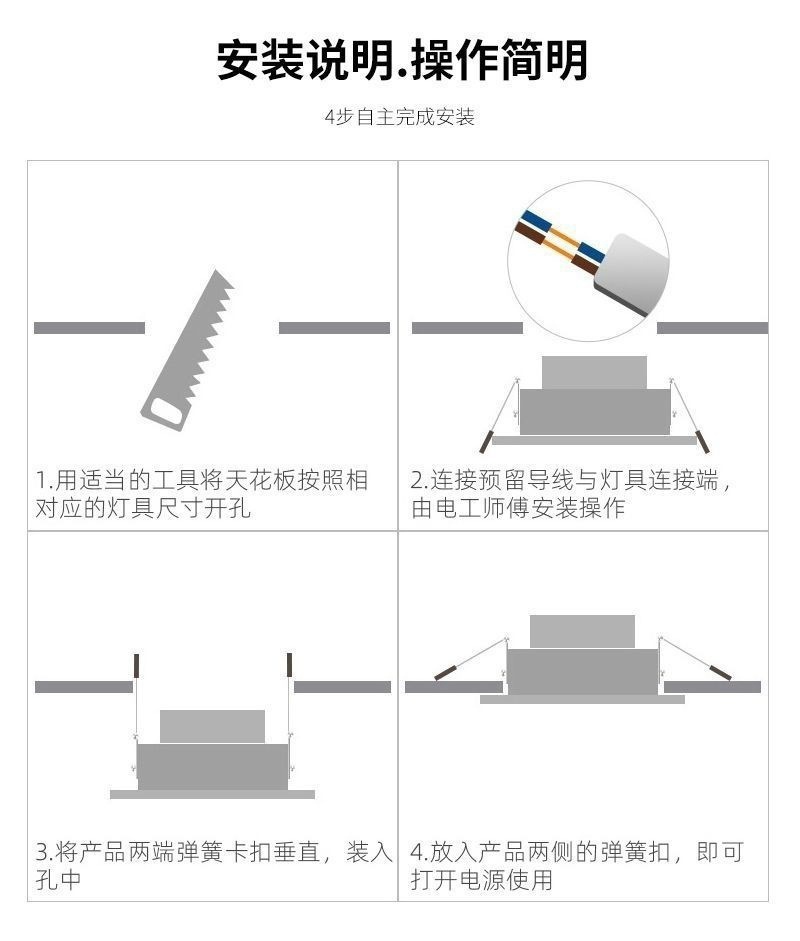 安装说明.操作简明

4步自主完成安装

1.用适当的工具将天花板按照相对应的灯具尺寸开孔

2.连接预留导线与灯具连接端，由电工师傅安装操作

3.将产品两端弹簧卡扣垂直，装入孔中

4.放入产品两侧的弹簧扣，即可打开电源使用