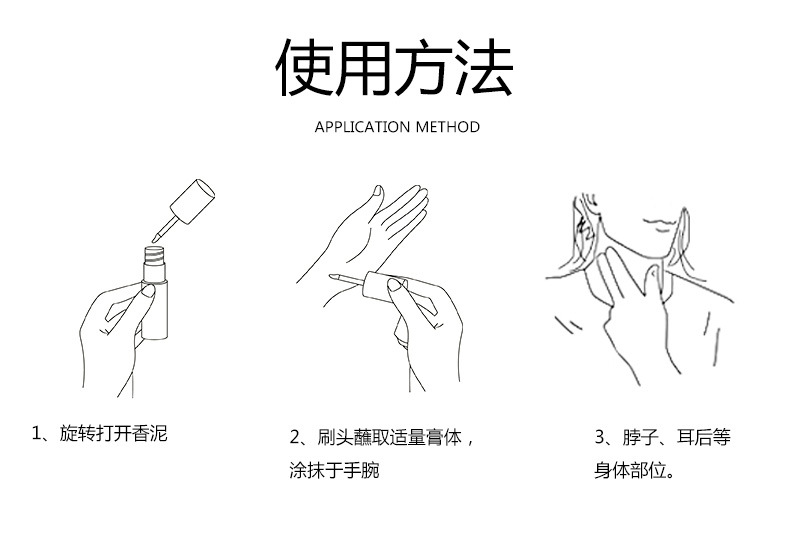 使用方法

APPLICATION METHOD

1、旋转打开香泥

2、刷头蘸取适量膏体，涂抹于手腕

3、脖子、耳后等身体部位。