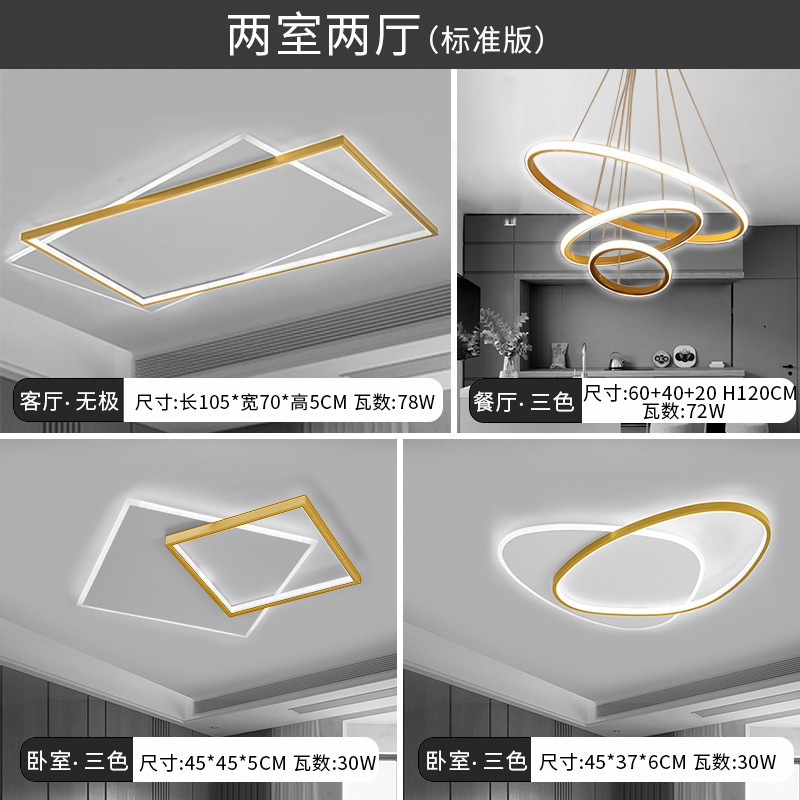 两室两厅（标准版）

客厅·无极 尺寸:长105*宽70*高5CM 瓦数:78W

餐厅·三色 尺寸:60+40+20 H120CM 瓦数:72W

卧室·三色 尺寸:45*45*5CM 瓦数:30W

卧室·三色 尺寸:45*37*6CM 瓦数:30W