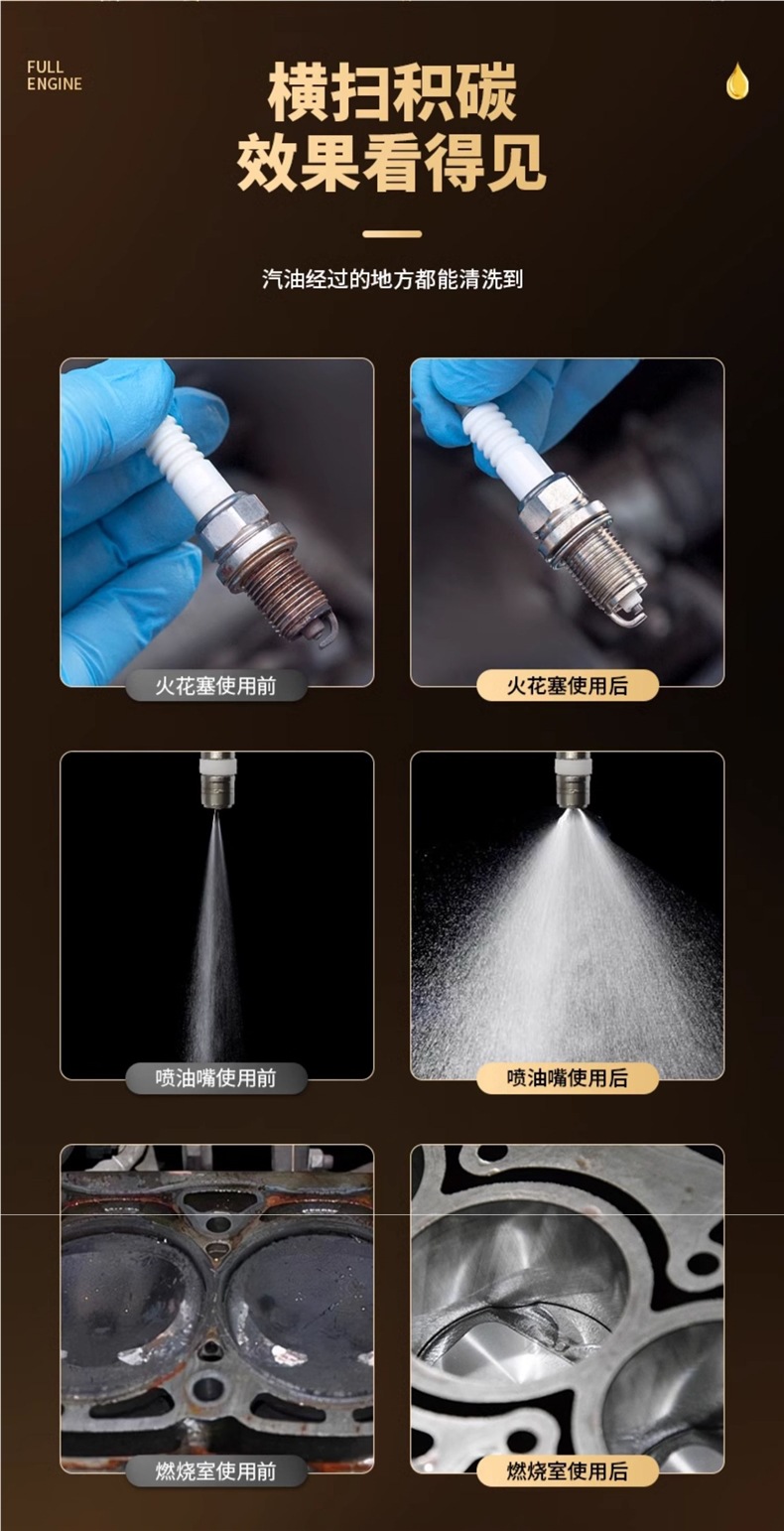 FULL ENGINE

横扫积碳
效果看得见

汽油经过的地方都能清洗到

火花塞使用前

火花塞使用后

喷油嘴使用前

喷油嘴使用后

燃烧室使用前

燃烧室使用后