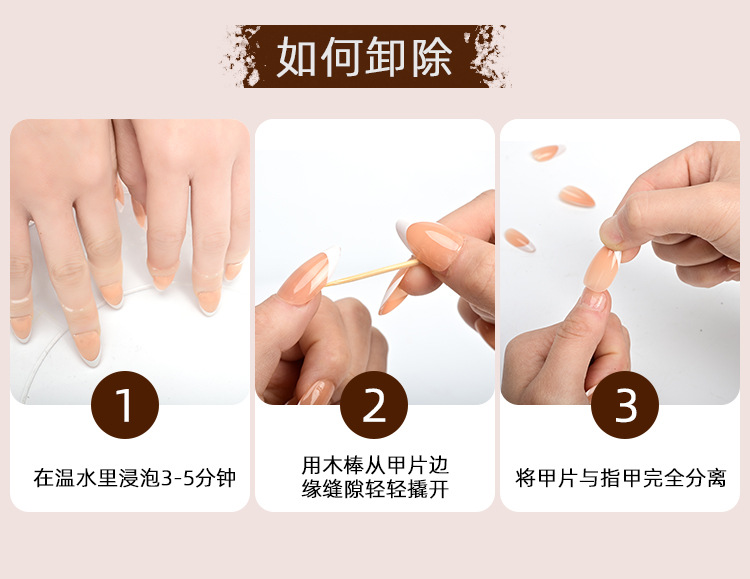 如何卸除

1

在温水里浸泡3-5分钟

2

用木棒从甲片边缘缝隙轻轻撬开

3

将甲片与指甲完全分离