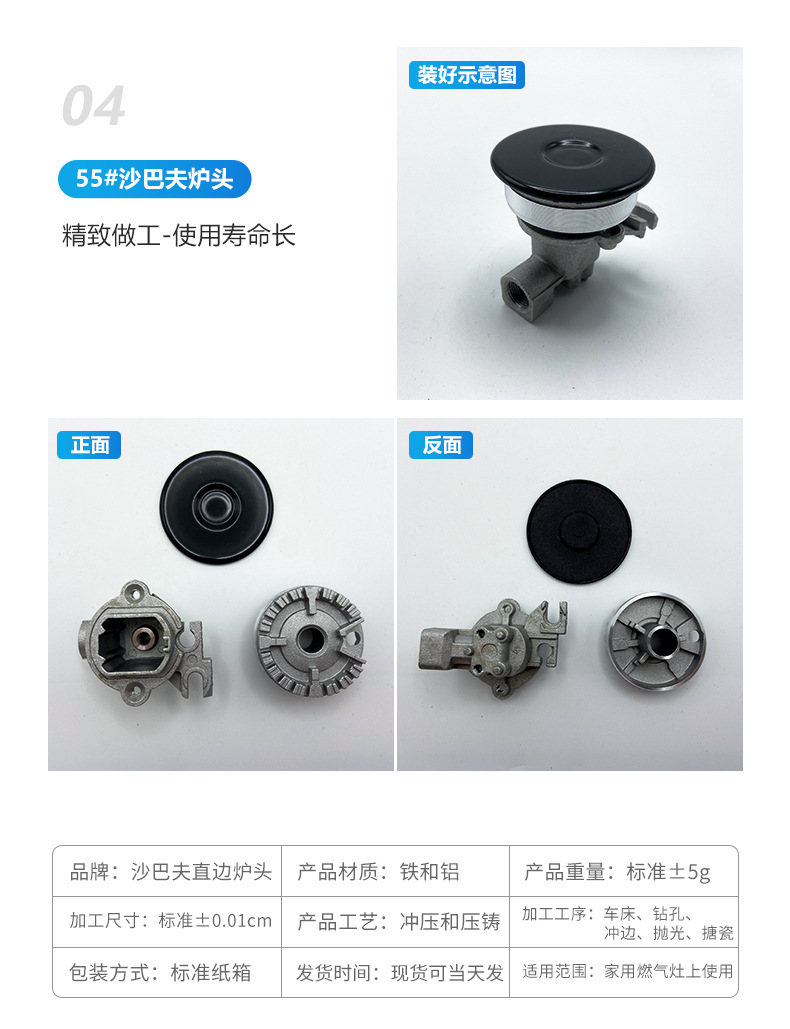 04

55#沙巴夫炉头

精致做工-使用寿命长

装好示意图

正面

反面

| 品牌：沙巴夫直边炉头 | 产品材质：铁和铝 | 产品重量：标准±5g |
|---|---|---|
| 加工尺寸：标准±0.01cm | 产品工艺：冲压和压铸 | 加工工序：车床、钻孔、冲边、抛光、搪瓷 |
| 包装方式：标准纸箱 | 发货时间：现货可当天发 | 适用范围：家用燃气灶上使用 |