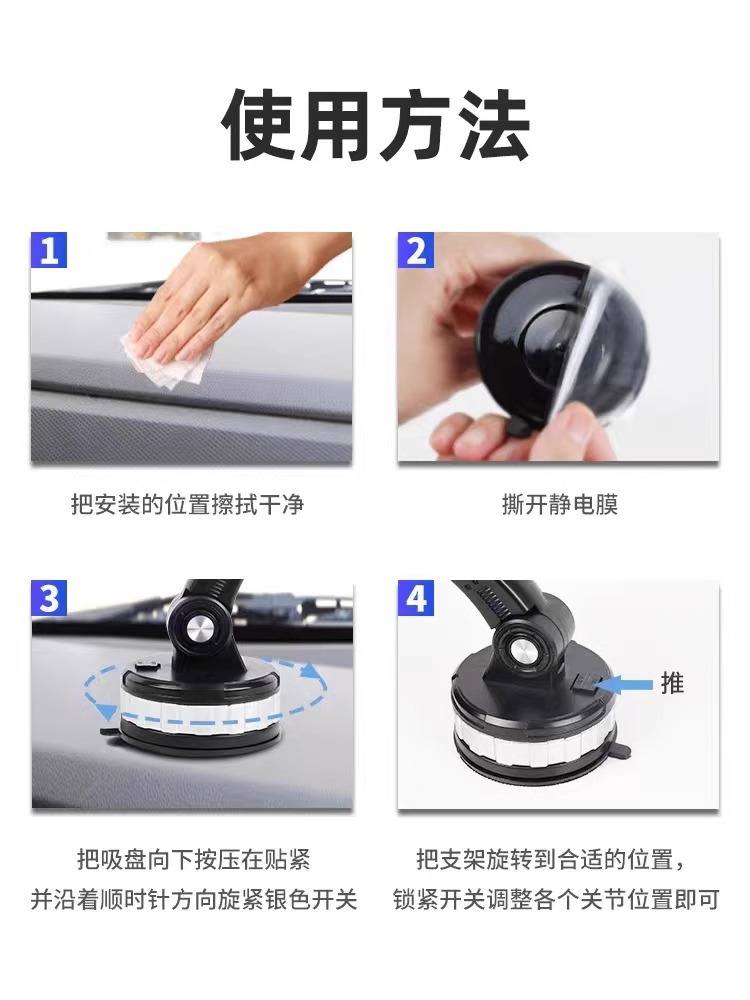 使用方法

1

把安装的位置擦拭干净

2

撕开静电膜

3

把吸盘向下按压在贴紧
并沿着顺时针方向旋紧银色开关

4

推

把支架旋转到合适的位置，
锁紧开关调整各个关节位置即可