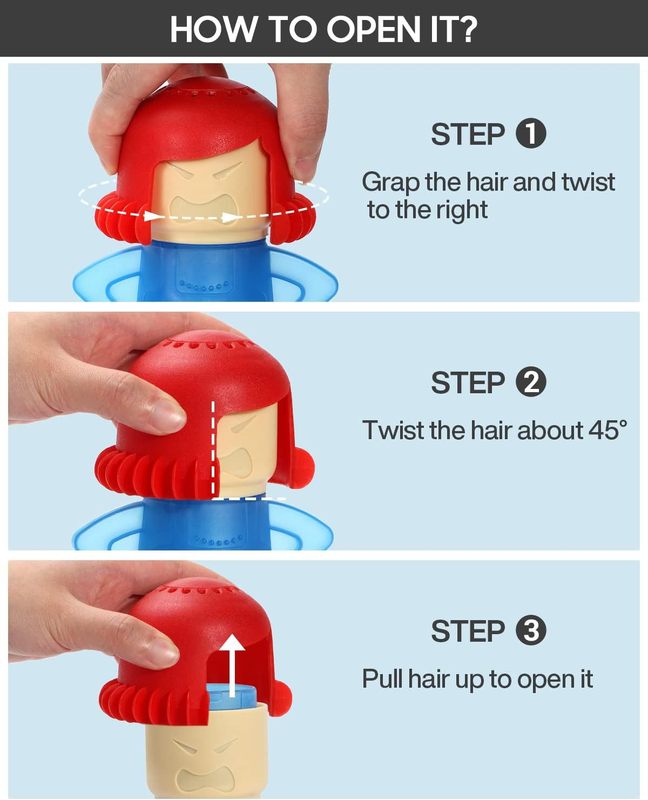 HOW TO OPEN IT?

STEP 1
Grap the hair and twist to the right

STEP 2
Twist the hair about 45°

STEP 3
Pull hair up to open it