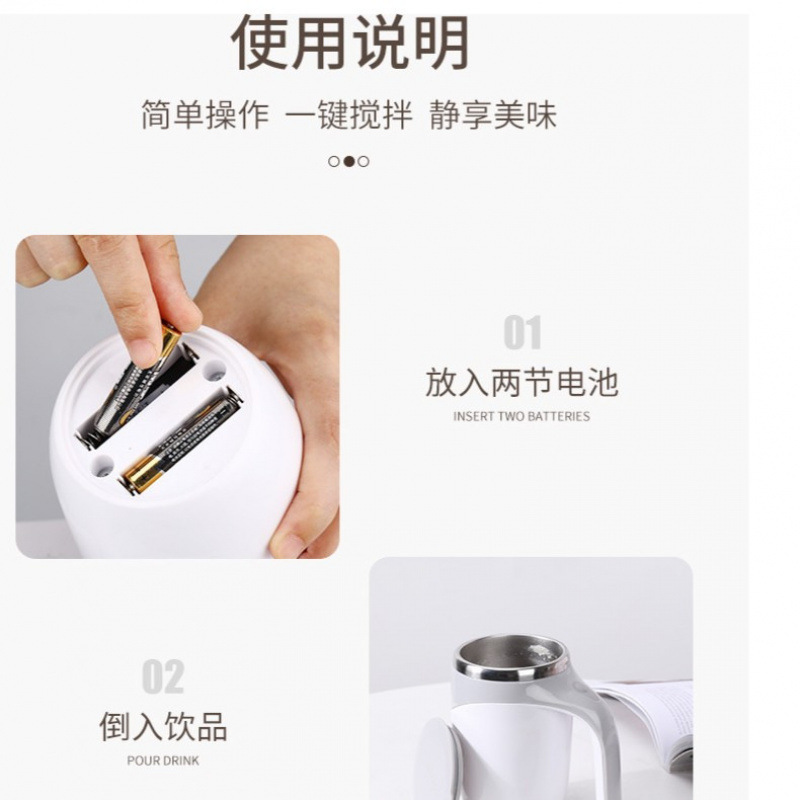 使用说明

简单操作 一键搅拌 静享美味

01

放入两节电池

INSERT TWO BATTERIES

02

倒入饮品

POUR DRINK