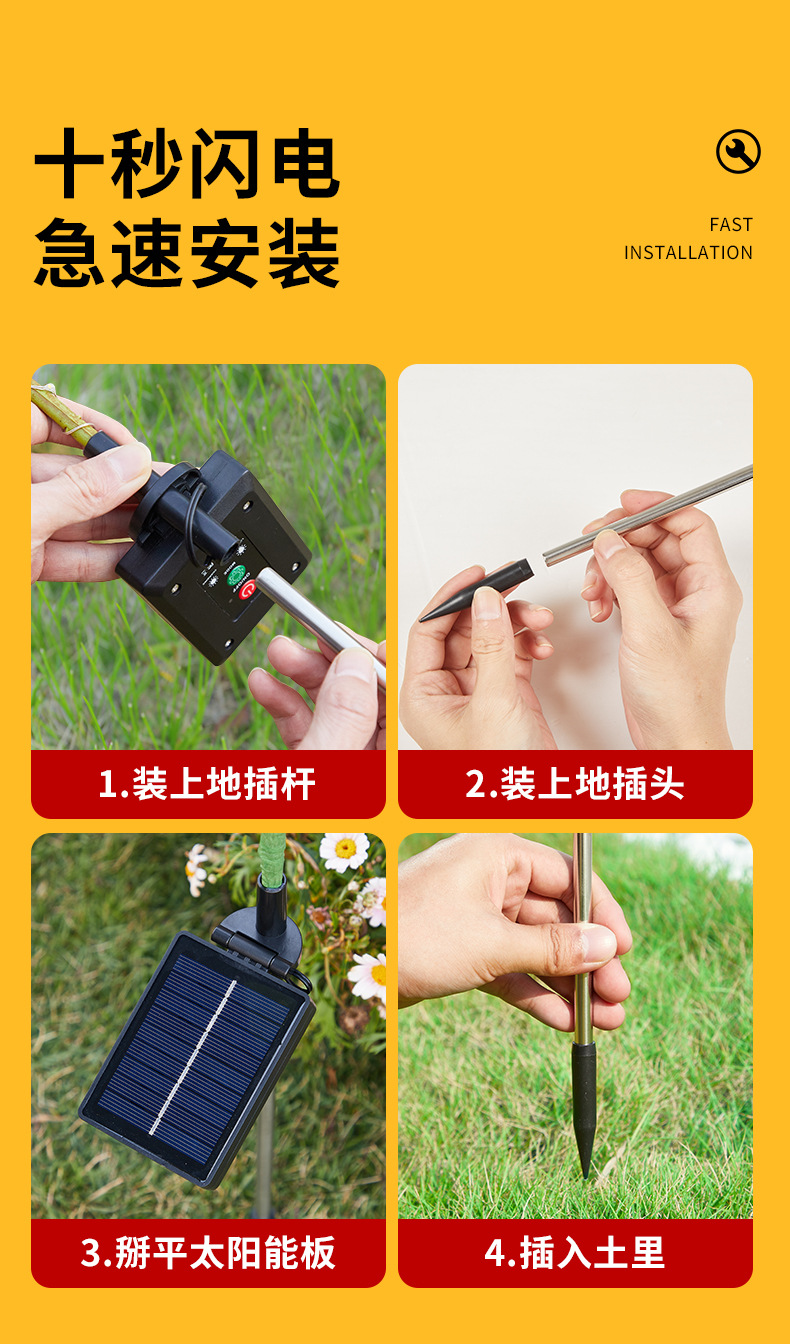 十秒闪电
急速安装

FAST
INSTALLATION

1.装上地插杆

2.装上地插头

3.掰平太阳能板

4.插入土里