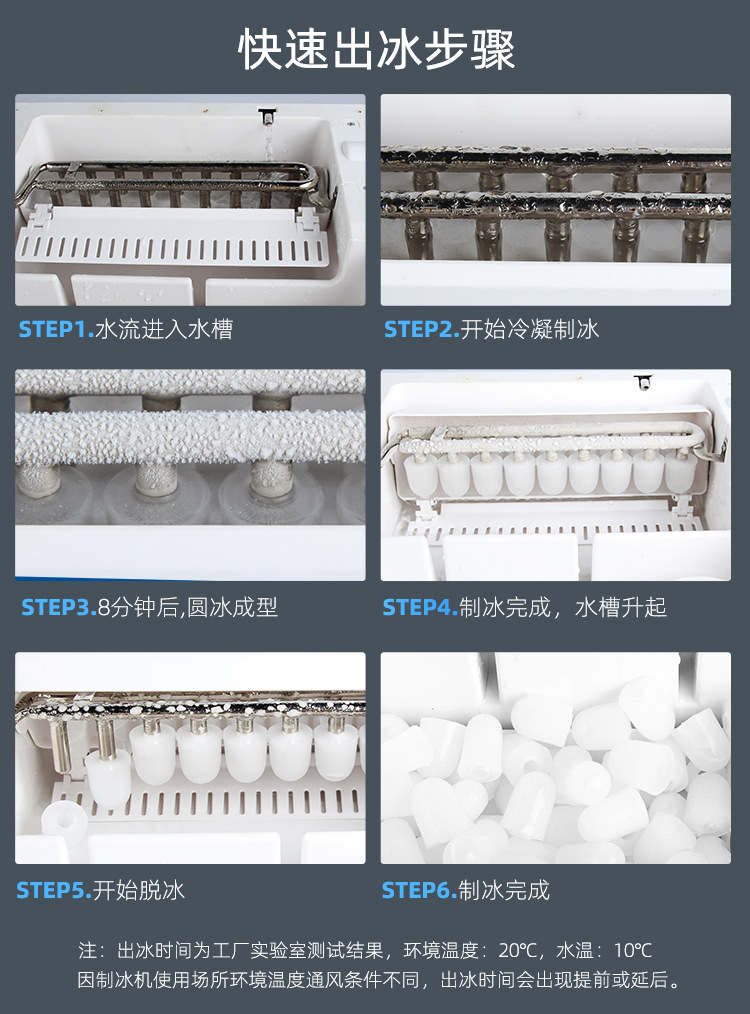 快速出冰步骤

STEP1.水流进入水槽

STEP2.开始冷凝制冰

STEP3.8分钟后,圆冰成型

STEP4.制冰完成，水槽升起

STEP5.开始脱冰

STEP6.制冰完成

注：出冰时间为工厂实验室测试结果，环境温度：20℃，水温：10℃
因制冰机使用场所环境温度通风条件不同，出冰时间会出现提前或延后。