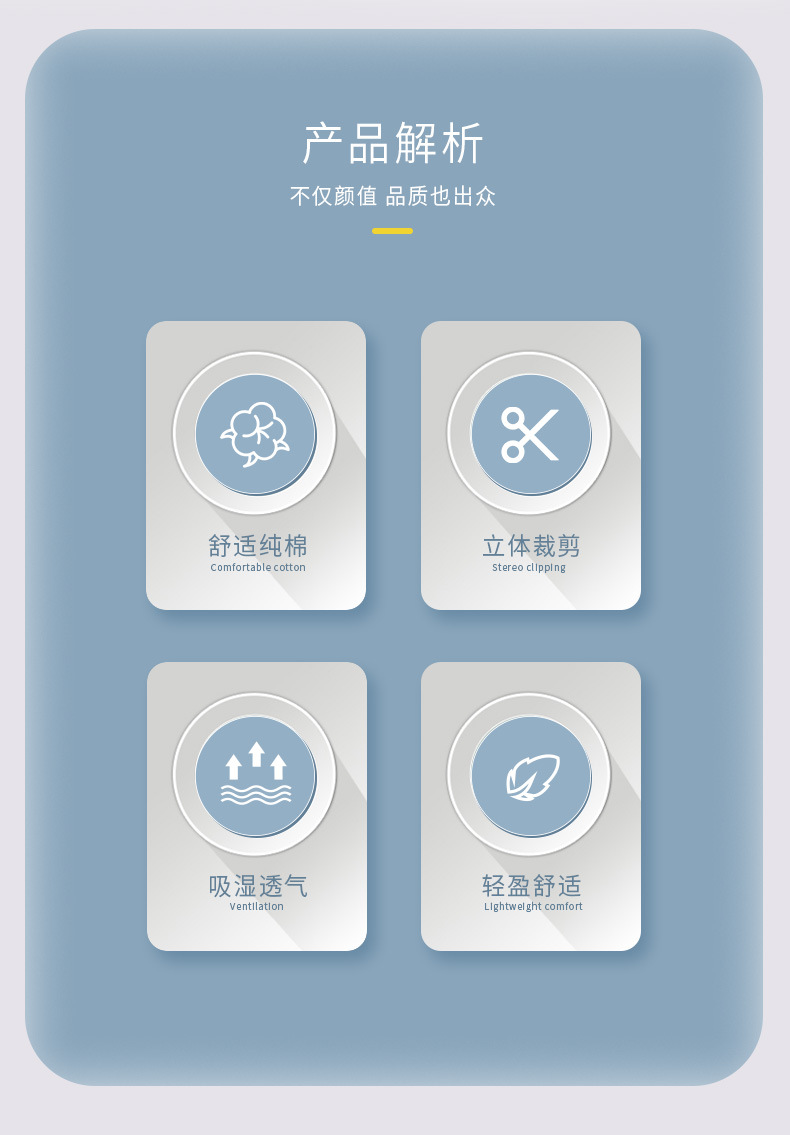 产品解析

不仅颜值 品质也出众

舒适纯棉
Comfortable cotton

立体裁剪
Stereo clipping

吸湿透气
Ventilation

轻盈舒适
Lightweight comfort