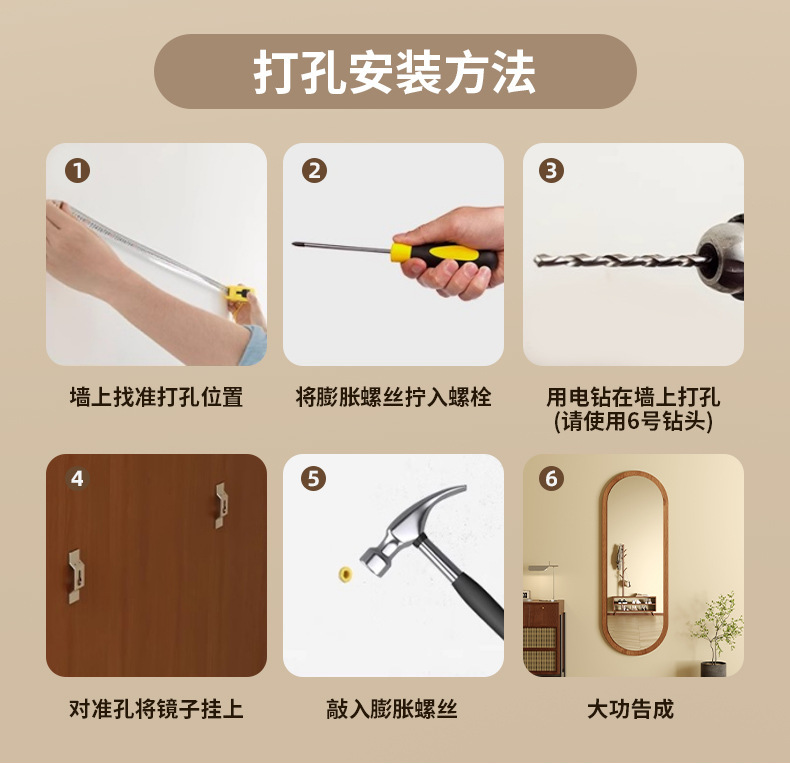 打孔安装方法

1
墙上找准打孔位置

2
将膨胀螺丝拧入螺栓

3
用电钻在墙上打孔
(请使用6号钻头)

4
对准孔将镜子挂上

5
敲入膨胀螺丝

6
大功告成