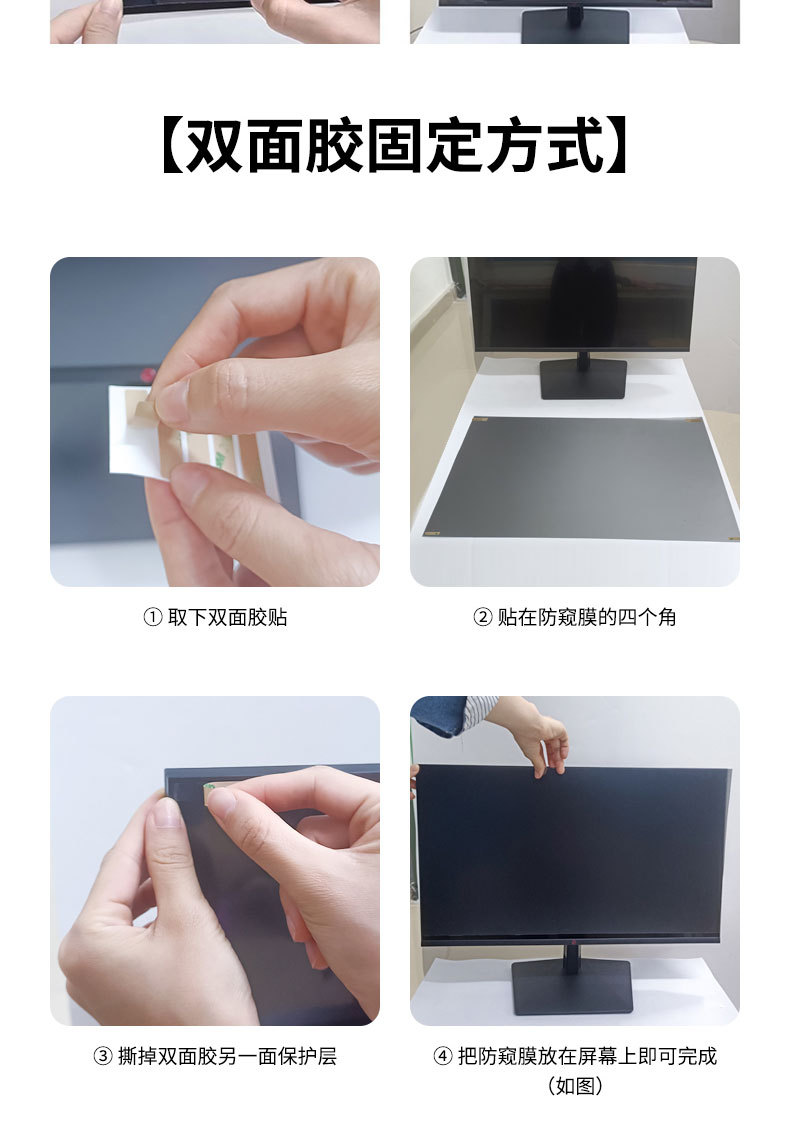 【双面胶固定方式】

① 取下双面胶贴

② 贴在防窥膜的四个角

③ 撕掉双面胶另一面保护层

④ 把防窥膜放在屏幕上即可完成（如图）