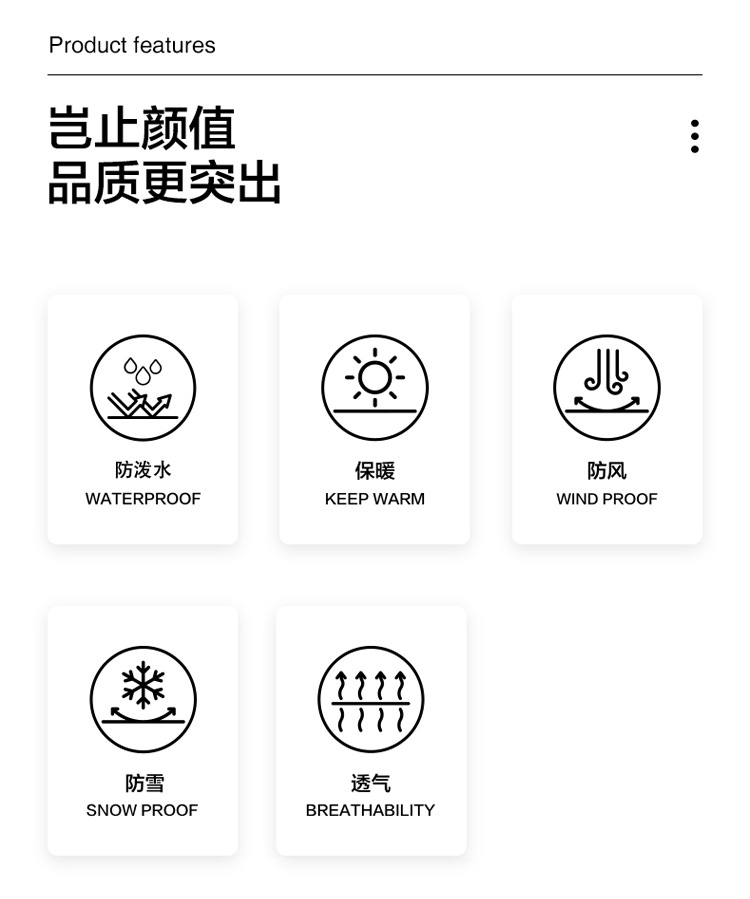 Product features

岂止颜值
品质更突出

防泼水
WATERPROOF

保暖
KEEP WARM

防风
WIND PROOF

防雪
SNOW PROOF

透气
BREATHABILITY