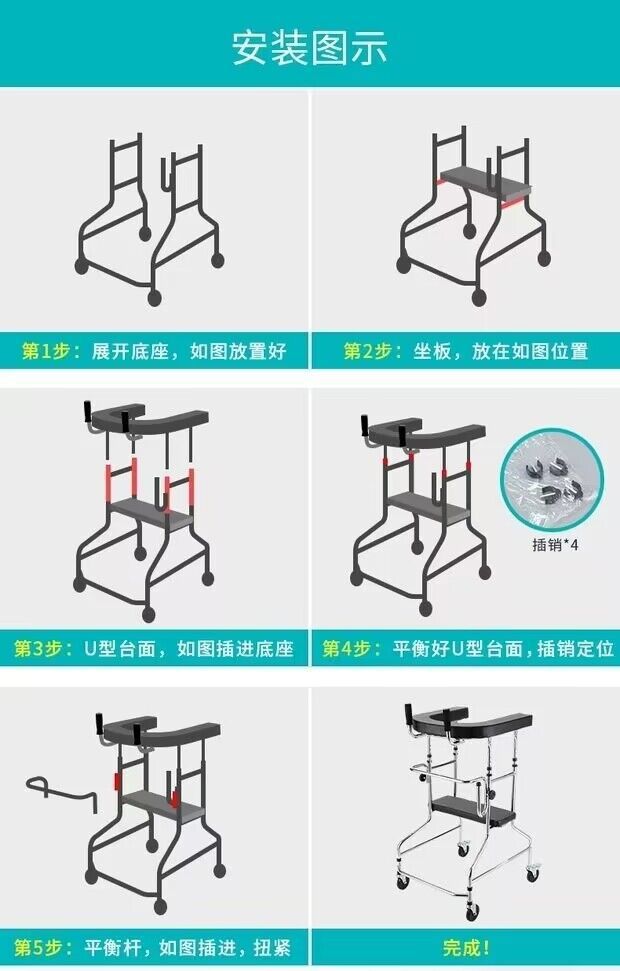 安装图示

第1步：展开底座，如图放置好

第2步：坐板，放在如图位置

第3步：U型台面，如图插进底座

插销*4

第4步：平衡好U型台面，插销定位

第5步：平衡杆，如图插进，扭紧

完成！