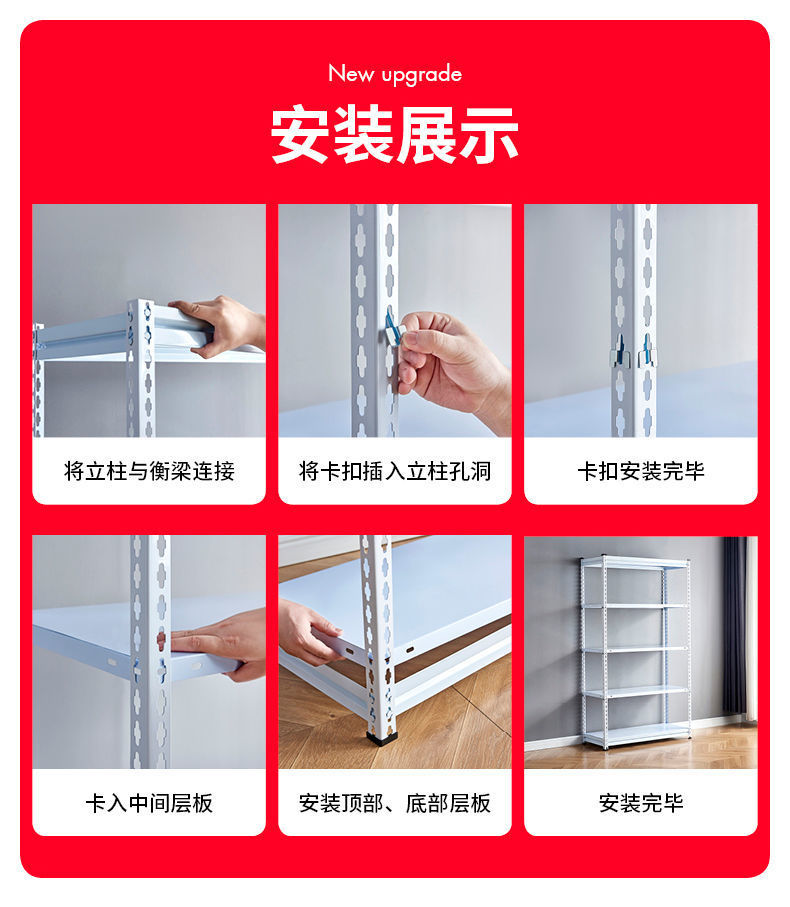 New upgrade

安装展示

将立柱与衡梁连接

将卡扣插入立柱孔洞

卡扣安装完毕

卡入中间层板

安装顶部、底部层板

安装完毕